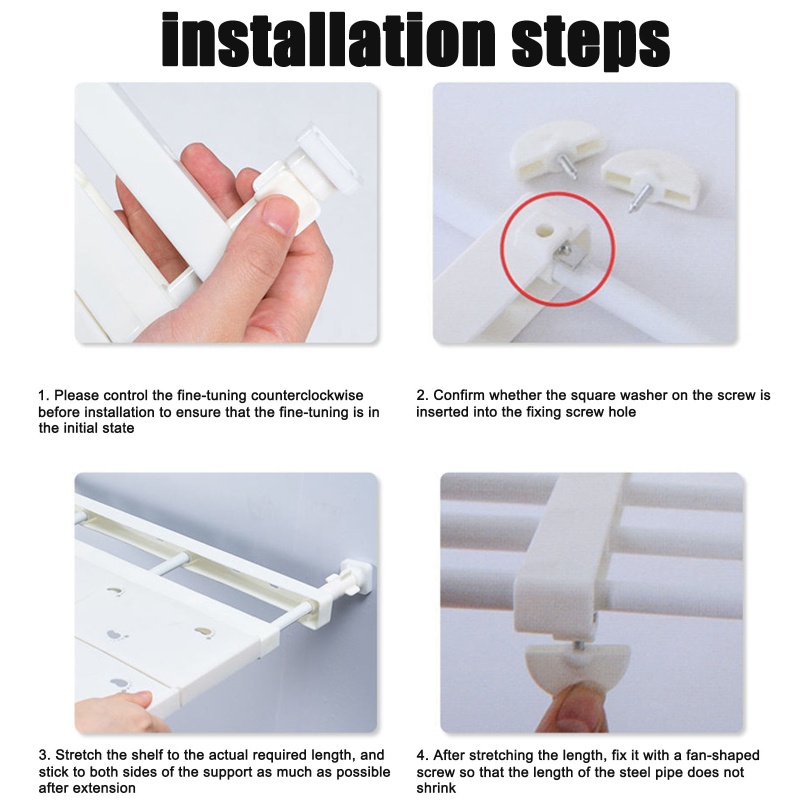 installation steps

1. Please control the fine-tuning counterclockwise before installation to ensure that the fine-tuning is in the initial state

2. Confirm whether the square washer on the screw is inserted into the fixing screw hole

3. Stretch the shelf to the actual required length, and stick to both sides of the support as much as possible after extension

4. After stretching the length, fix it with a fan-shaped screw so that the length of the steel pipe does not shrink