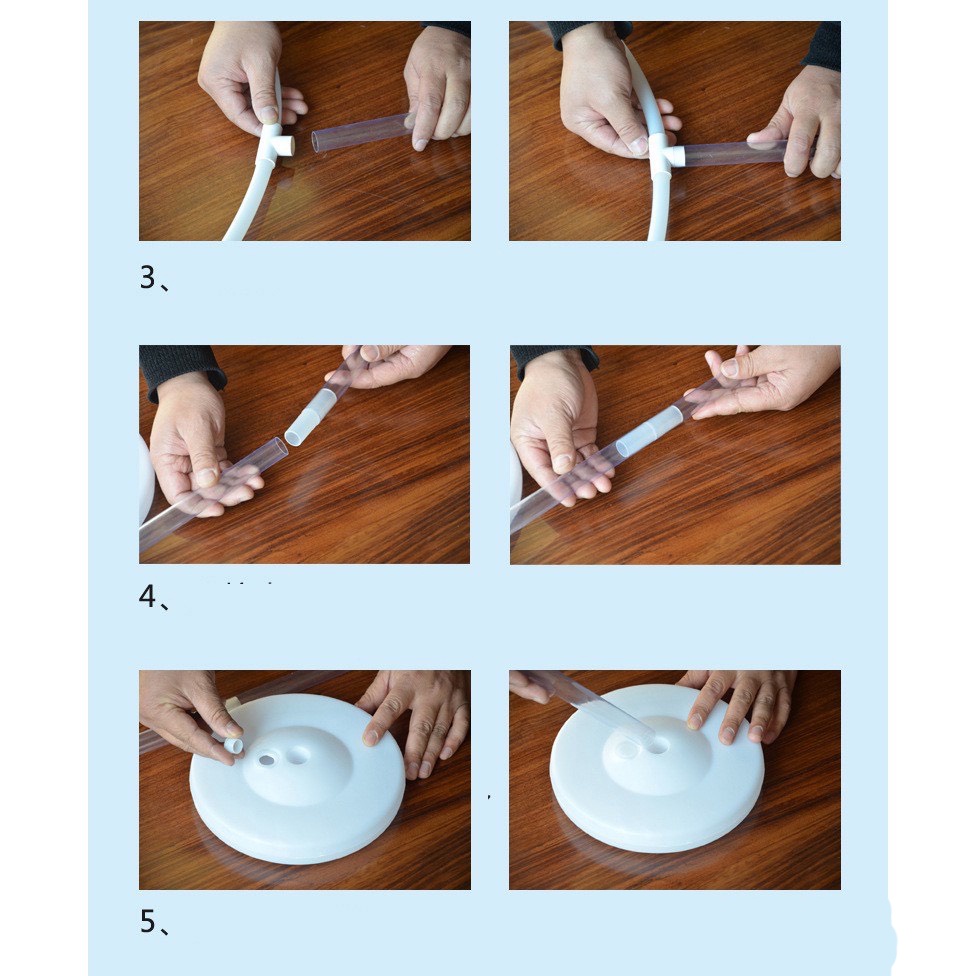 3、

4、

5、