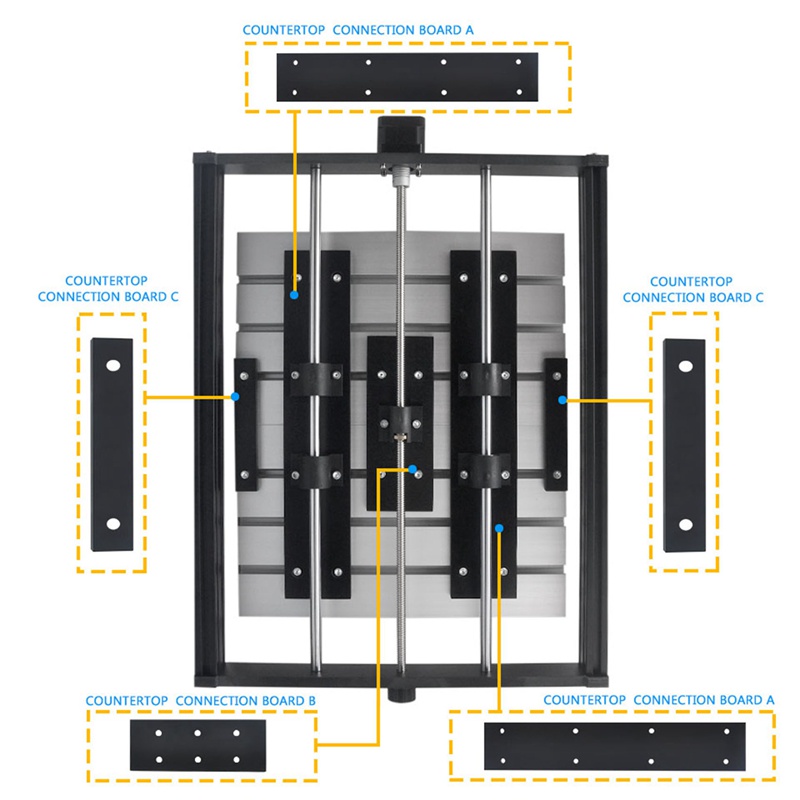 COUNTERTOP CONNECTION BOARD A

COUNTERTOP CONNECTION BOARD C

COUNTERTOP CONNECTION BOARD C

COUNTERTOP CONNECTION BOARD B

COUNTERTOP CONNECTION BOARD A