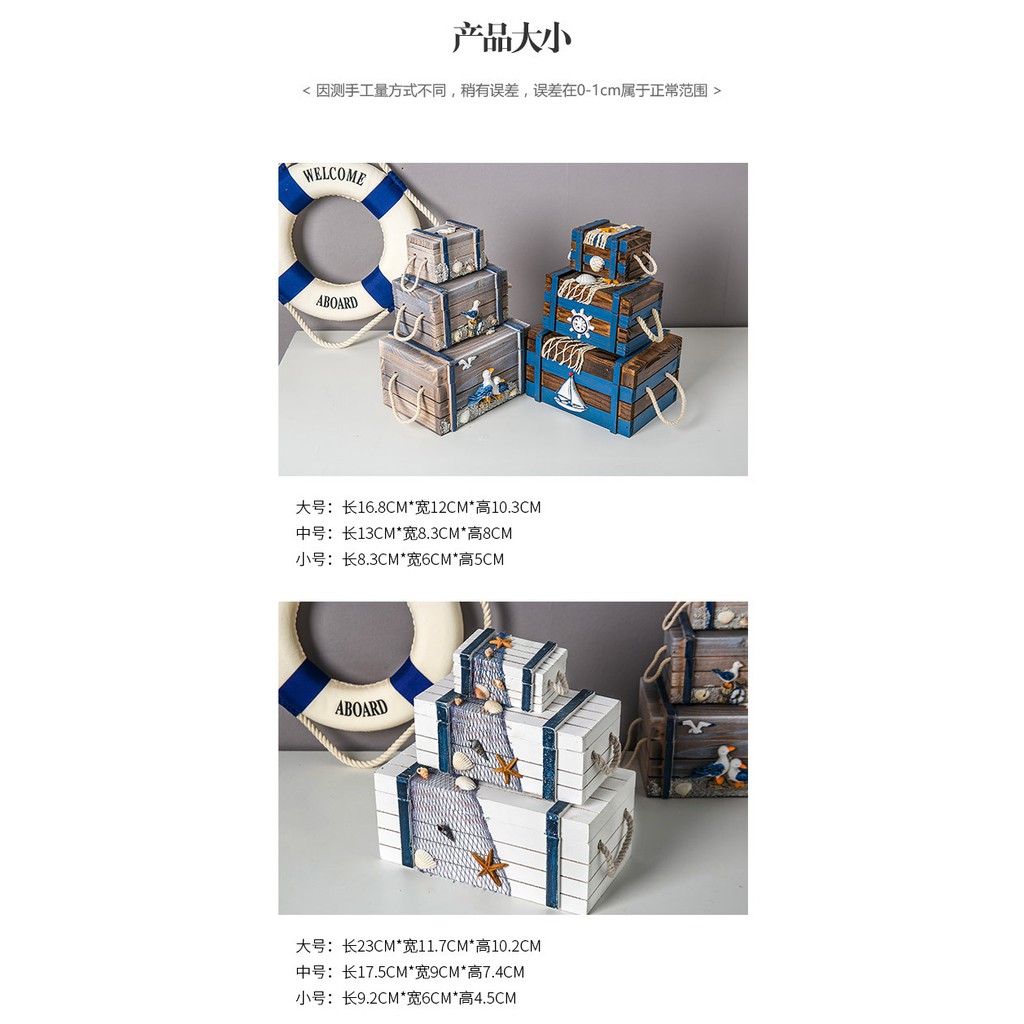 产品大小

< 因测手工量方式不同，稍有误差，误差在0-1cm属于正常范围 >

WELCOME

ABOARD

大号：长16.8CM*宽12CM*高10.3CM
中号：长13CM*宽8.3CM*高8CM
小号：长8.3CM*宽6CM*高5CM

ABOARD

大号：长23CM*宽11.7CM*高10.2CM
中号：长17.5CM*宽9CM*高7.4CM
小号：长9.2CM*宽6CM*高4.5CM