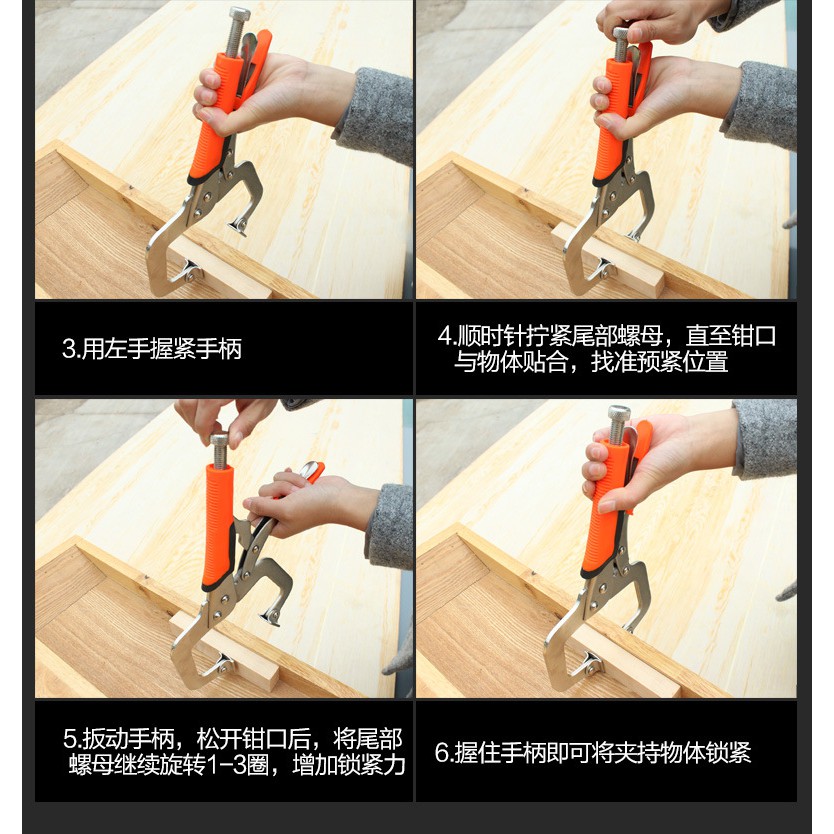 3.用左手握紧手柄

4.顺时针拧紧尾部螺母，直至钳口与物体贴合，找准预紧位置

5.扳动手柄，松开钳口后，将尾部螺母继续旋转1-3圈，增加锁紧力

6.握住手柄即可将夹持物体锁紧