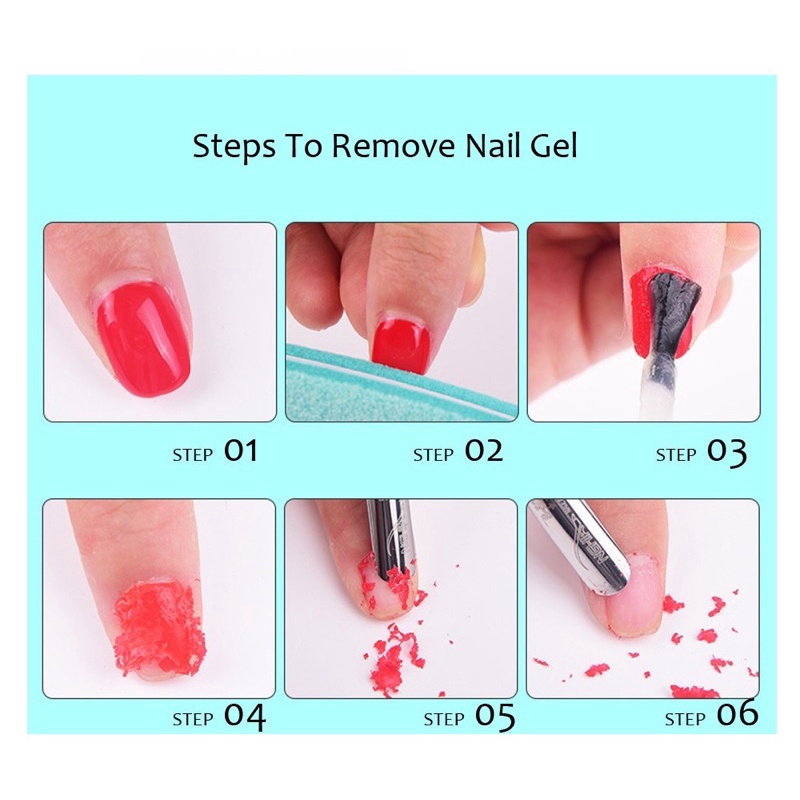 Steps To Remove Nail Gel

STEP 01

STEP 02

STEP 03

STEP 04

STEP 05

STEP 06