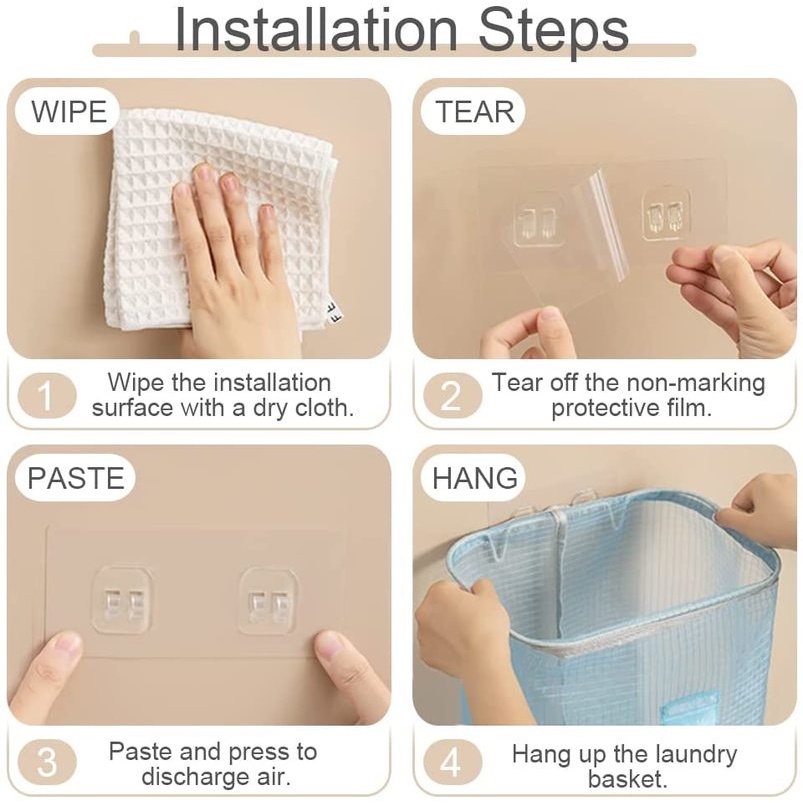 Installation Steps

WIPE

1 Wipe the installation surface with a dry cloth.

TEAR

2 Tear off the non-marking protective film.

PASTE

3 Paste and press to discharge air.

HANG

4 Hang up the laundry basket.