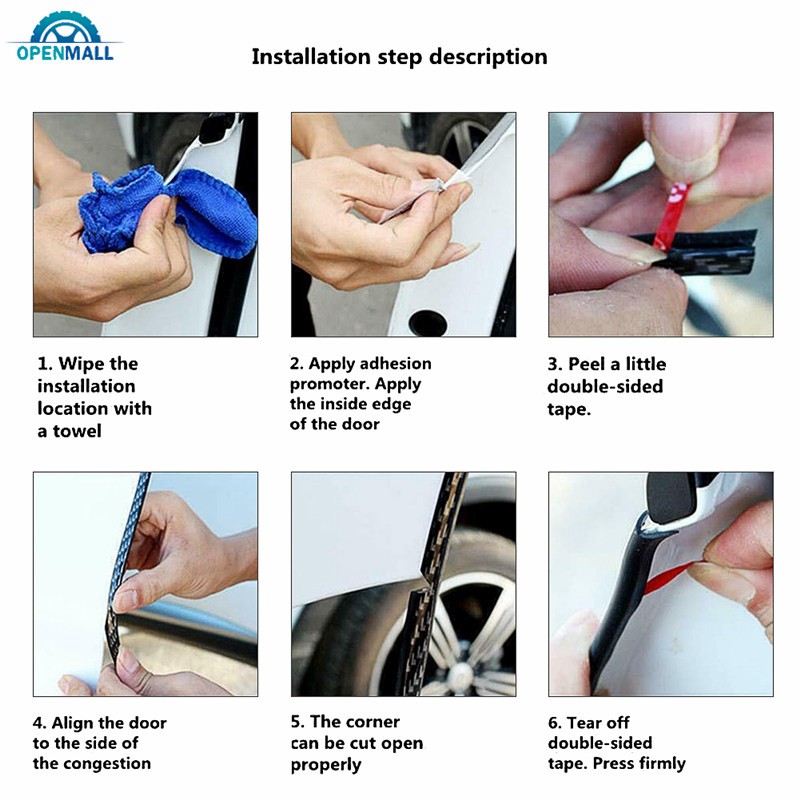 OPENMALL

Installation step description

1. Wipe the installation location with a towel

2. Apply adhesion promoter. Apply the inside edge of the door

3. Peel a little double-sided tape.

4. Align the door to the side of the congestion

5. The corner can be cut open properly

6. Tear off double-sided tape. Press firmly