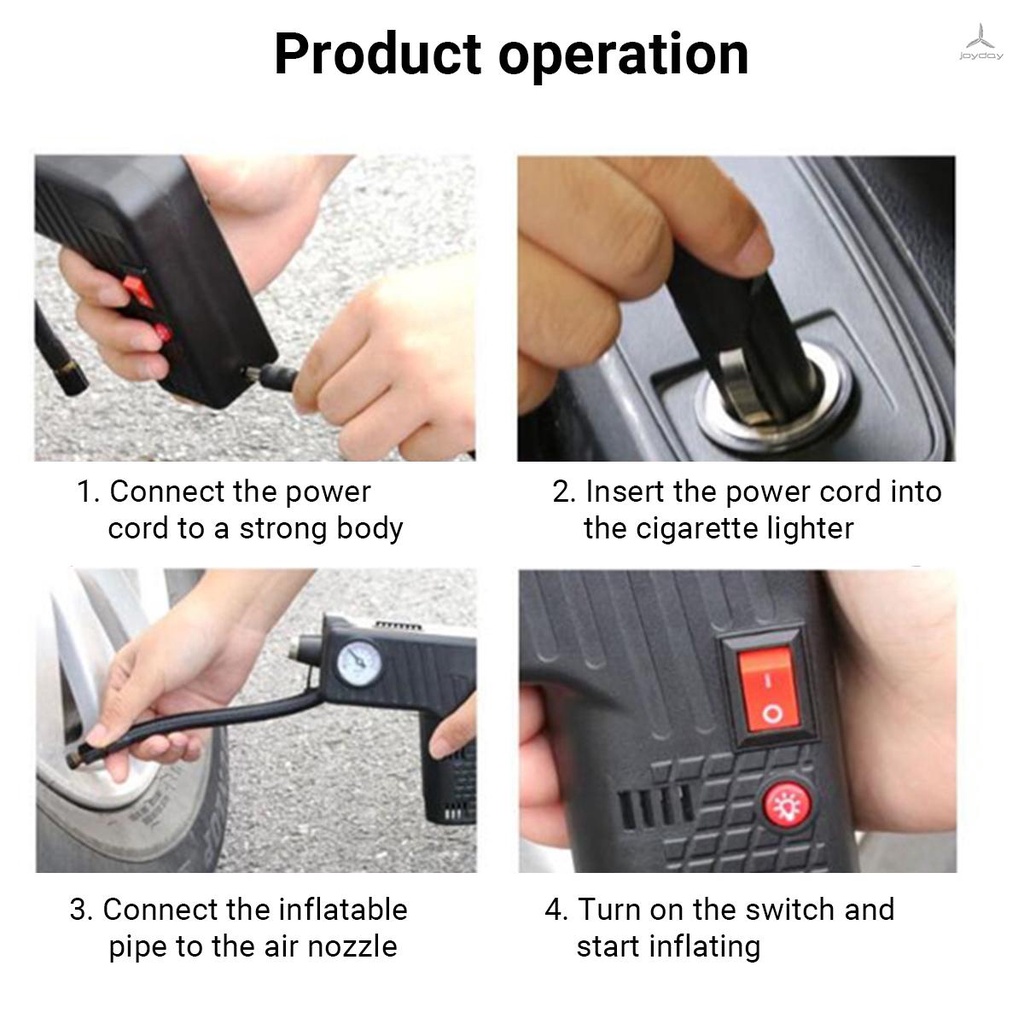 Product operation

joyday

1. Connect the power cord to a strong body

2. Insert the power cord into the cigarette lighter

3. Connect the inflatable pipe to the air nozzle

4. Turn on the switch and start inflating