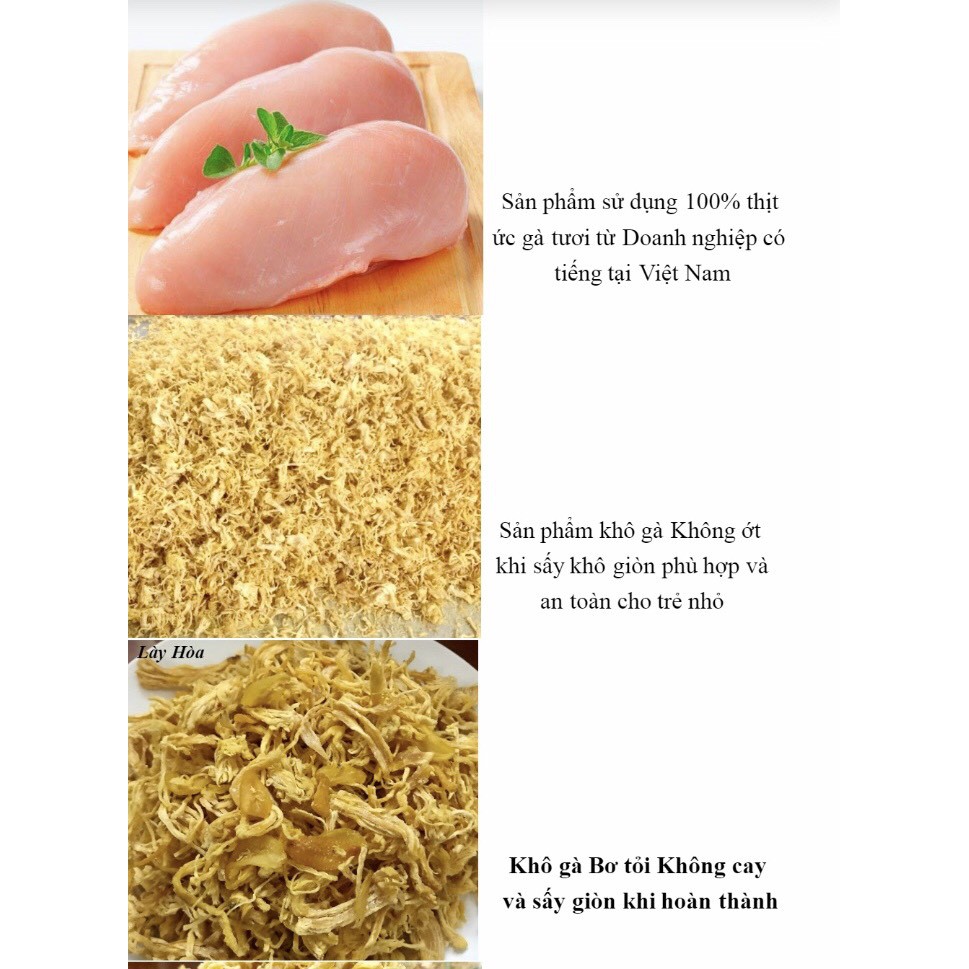 Sản phẩm sử dụng 100% thịt ức gà tươi từ Doanh nghiệp có tiếng tại Việt Nam

Sản phẩm khô gà Không ớt khi sấy khô giòn phù hợp và an toàn cho trẻ nhỏ

Lây Hòa

Khô gà Bơ tỏi Không cay và sấy giòn khi hoàn thành