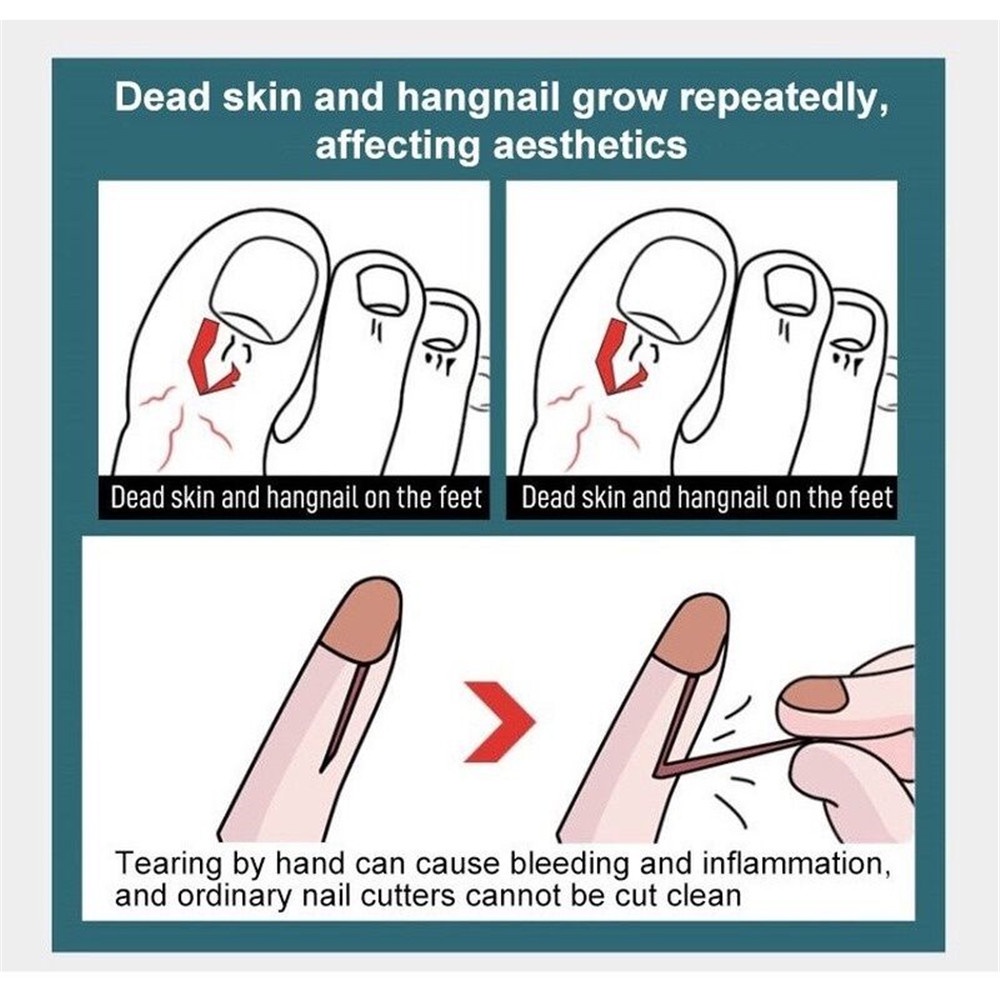 Dead skin and hangnail grow repeatedly, affecting aesthetics

Dead skin and hangnail on the feet

Dead skin and hangnail on the feet

Tearing by hand can cause bleeding and inflammation, and ordinary nail cutters cannot be cut clean