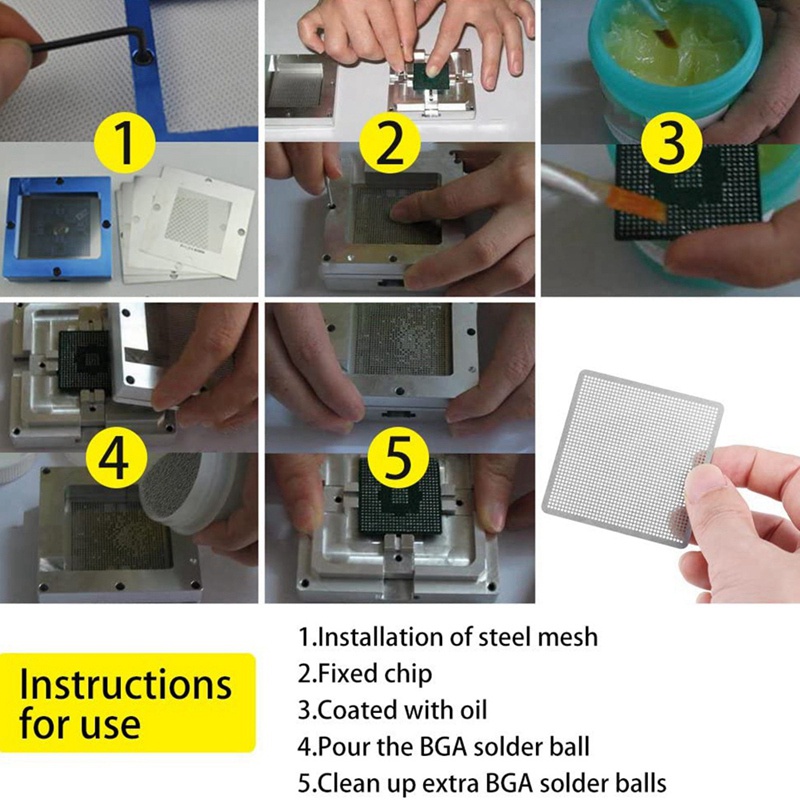 1
2
3
4
5

Instructions for use

1.Installation of steel mesh
2.Fixed chip
3.Coated with oil
4.Pour the BGA solder ball
5.Clean up extra BGA solder balls