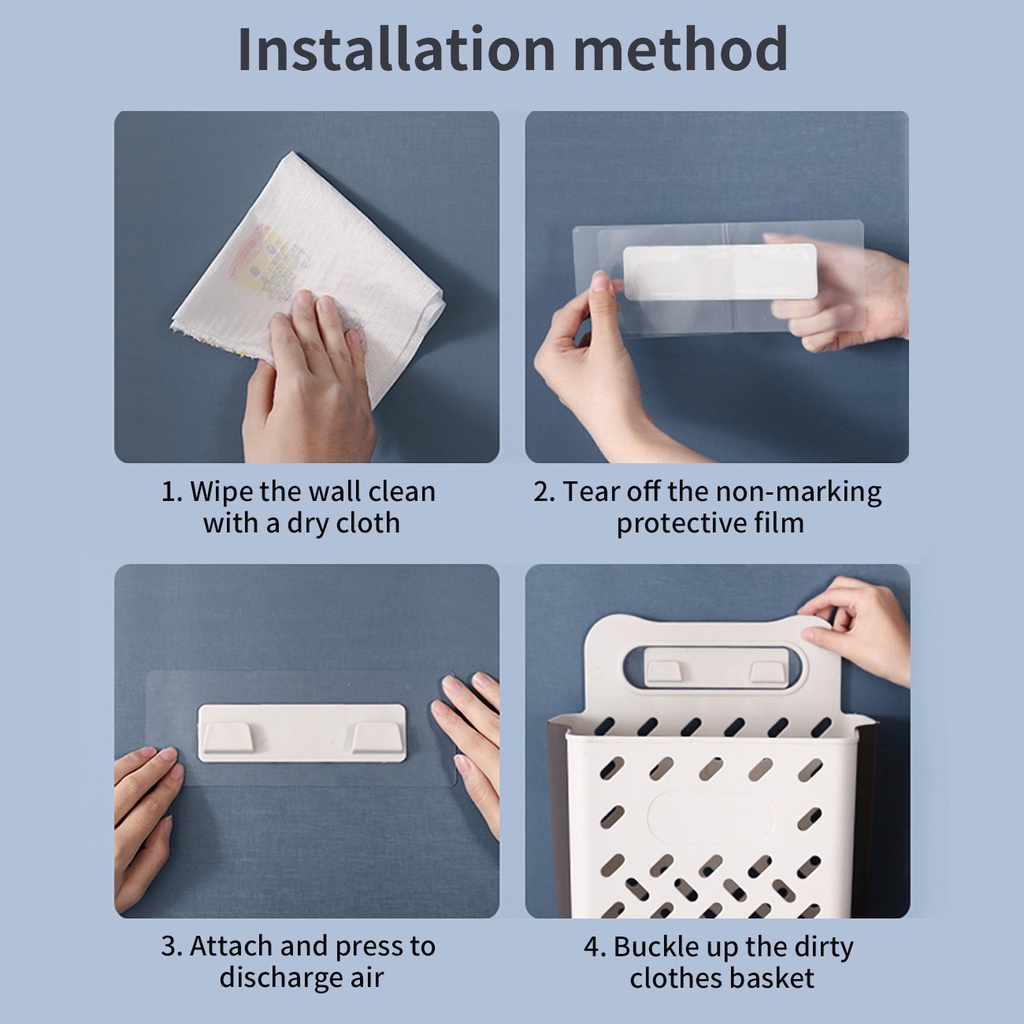 Installation method

1. Wipe the wall clean with a dry cloth

2. Tear off the non-marking protective film

3. Attach and press to discharge air

4. Buckle up the dirty clothes basket