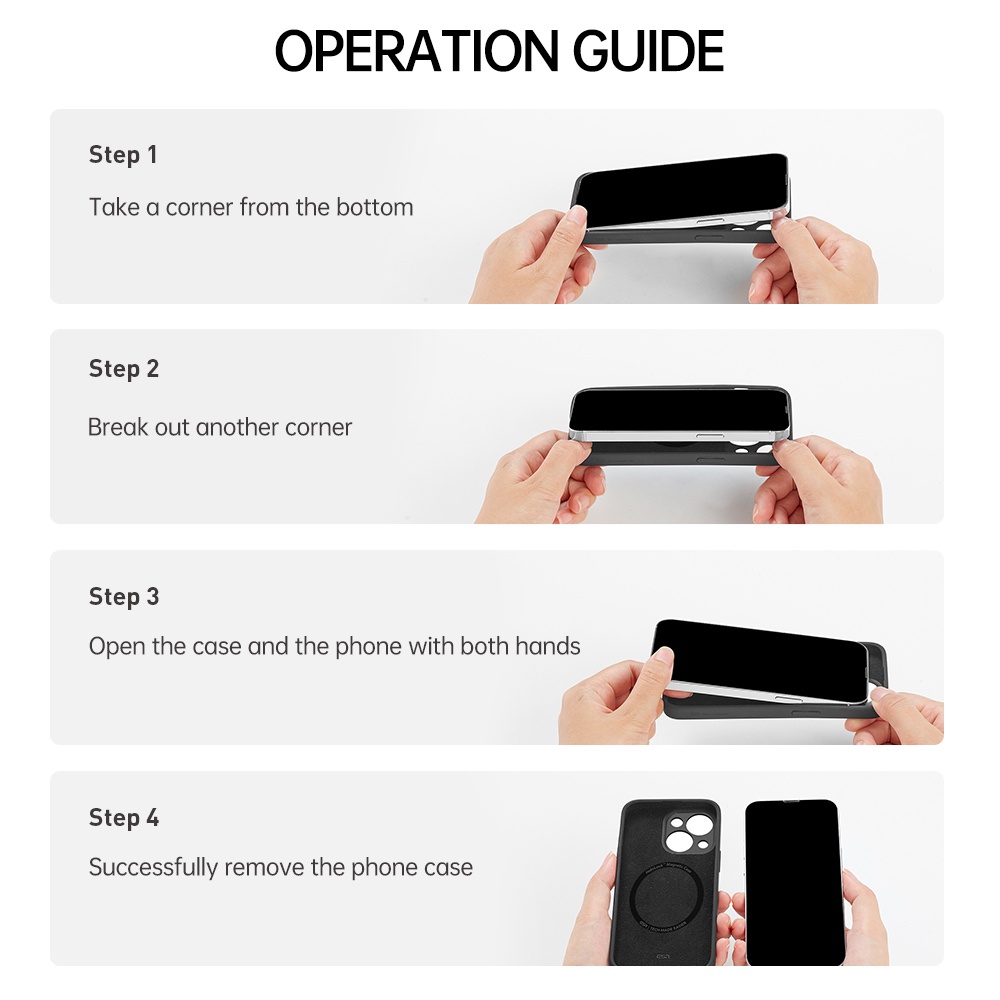 OPERATION GUIDE

Step 1

Take a corner from the bottom

Step 2

Break out another corner

Step 3

Open the case and the phone with both hands

Step 4

Successfully remove the phone case