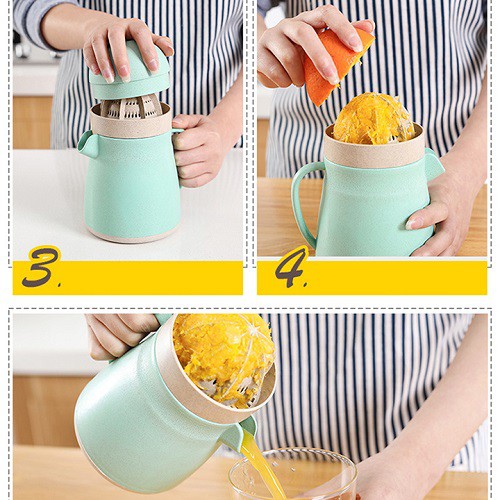 3.

4.