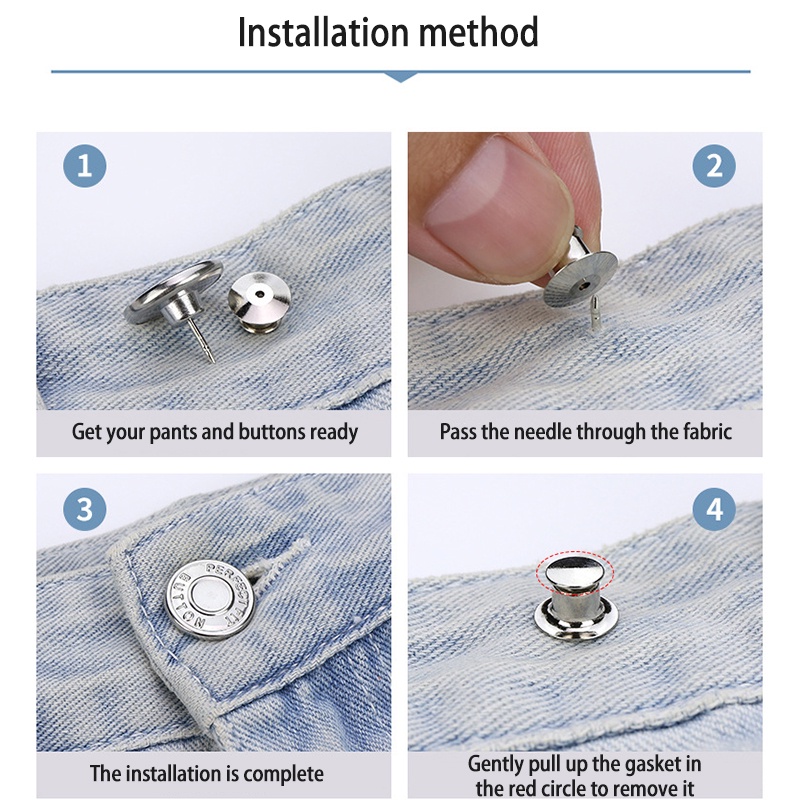 Installation method

1

Get your pants and buttons ready

2

Pass the needle through the fabric

3

PERFECT FIT BUTTON

The installation is complete

4

Gently pull up the gasket in the red circle to remove it