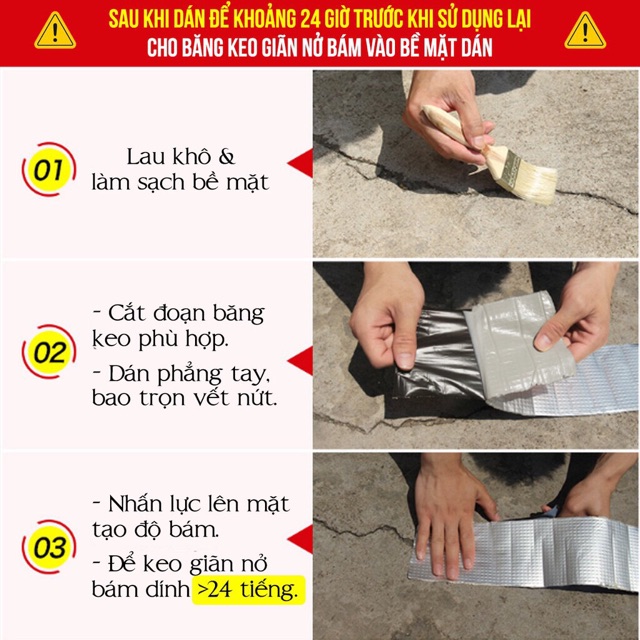 SAU KHI DÁN ĐỂ KHOẢNG 24 GIỜ TRƯỚC KHI SỬ DỤNG LẠI
CHO BĂNG KEO GIÃN NỞ BÁM VÀO BỀ MẶT DÁN

01

Lau khô & làm sạch bề mặt

02

- Cắt đoạn băng keo phù hợp.

- Dán phẳng tay, bao trọn vết nứt.

03

- Nhấn lực lên mặt tạo độ bám.

- Để keo giãn nở bám dính >24 tiếng.