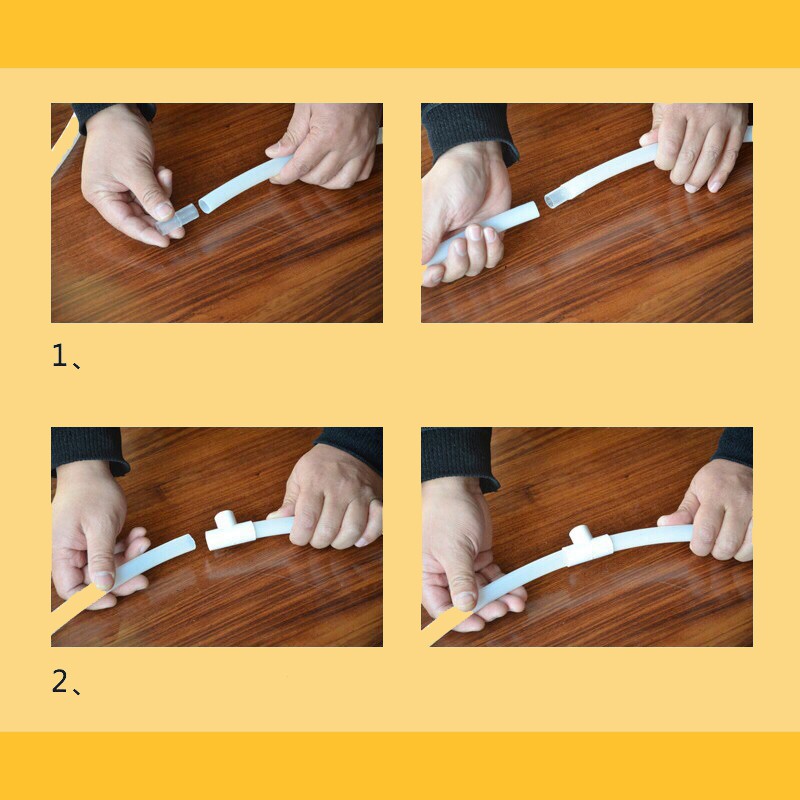 1、

2、