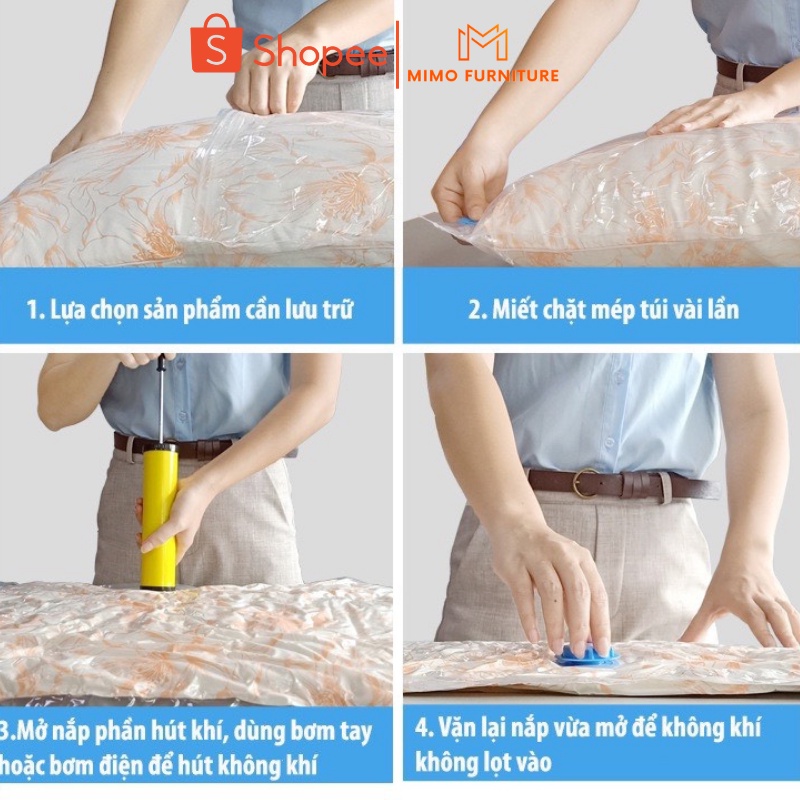 Shopee

MIMO FURNITURE

1. Lựa chọn sản phẩm cần lưu trữ

2. Miết chặt mép túi vài lần

3.Mở nắp phần hút khí, dùng bơm tay hoặc bơm điện để hút không khí

4. Vặn lại nắp vừa mở để không khí không lọt vào