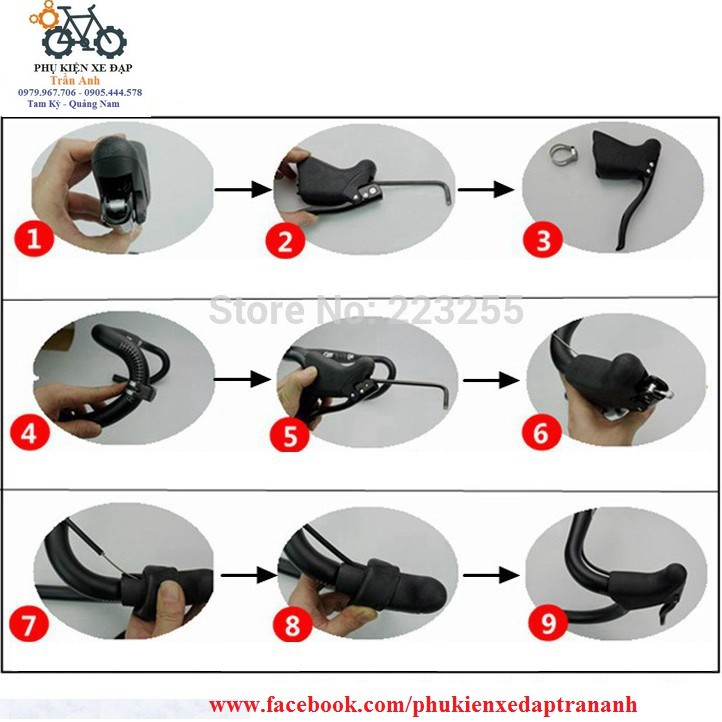 PHỤ KIỆN XE ĐẠP
Trần Anh
0979.967.706 - 0905.444.578
Tam Kỳ - Quảng Nam

1
2
3

Store No: 223255

4
5
6

7
8
9

www.facebook.com/phukienxedaptrananh