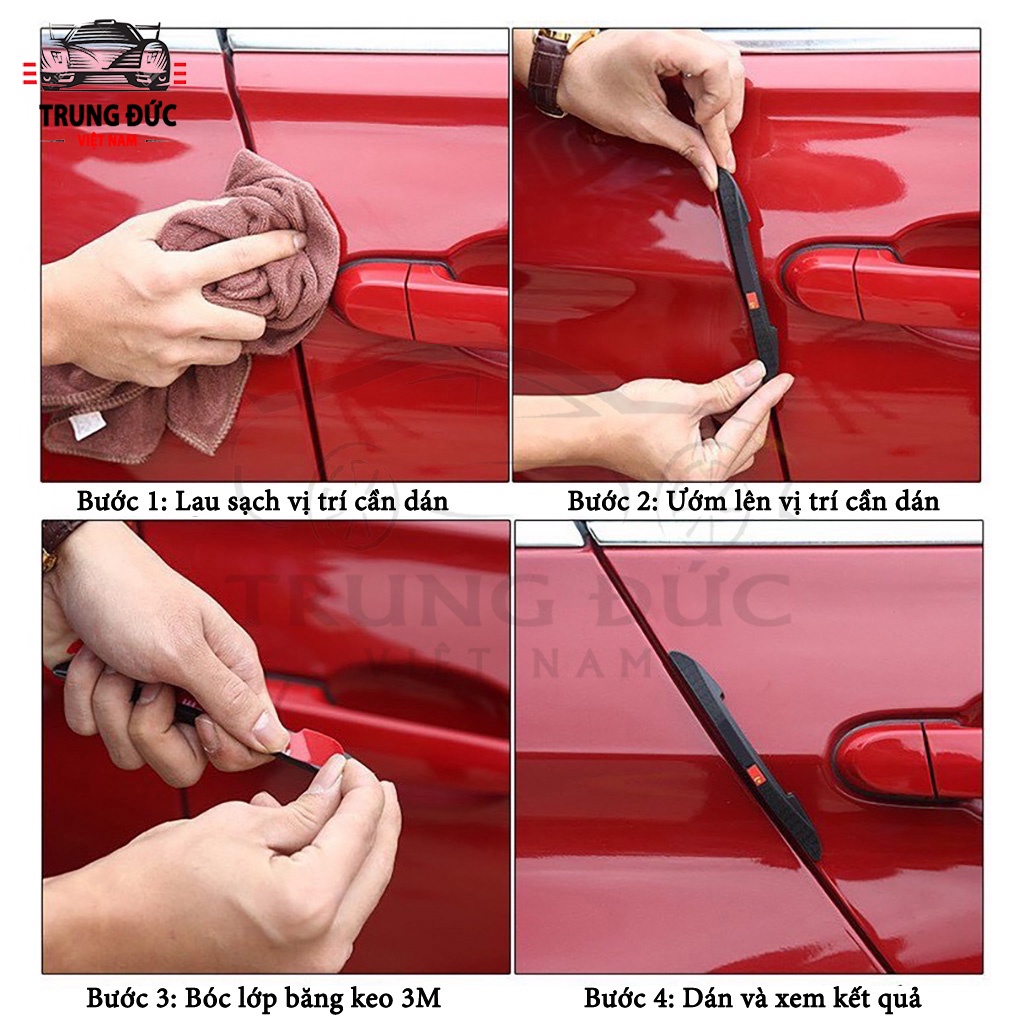 TRUNG ĐỨC
VIỆT NAM

Bước 1: Lau sạch vị trí cần dán

Bước 2: Ướm lên vị trí cần dán

TRUNG ĐỨC
VIỆT NAM

Bước 3: Bóc lớp băng keo 3M

Bước 4: Dán và xem kết quả