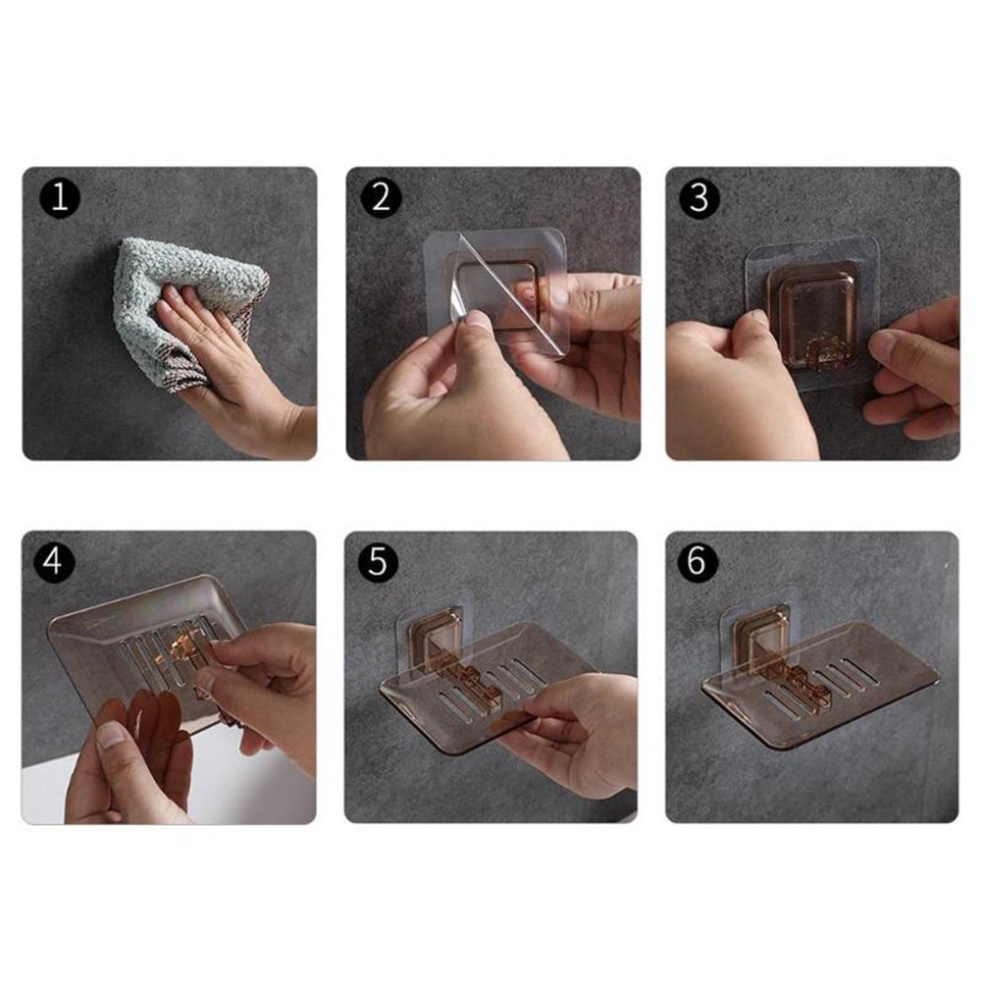 1
2
3
4
5
6