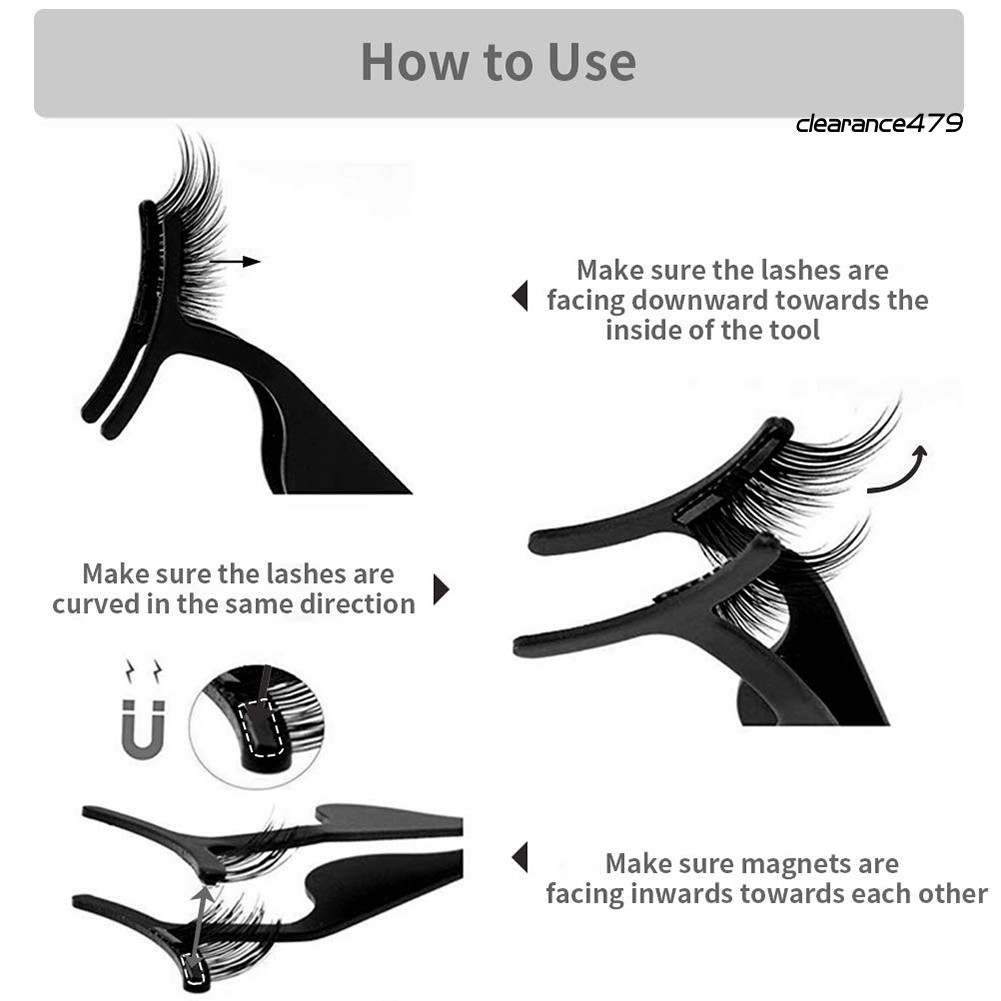 How to Use

clearance479

Make sure the lashes are facing downward towards the inside of the tool

Make sure the lashes are curved in the same direction

Make sure magnets are facing inwards towards each other