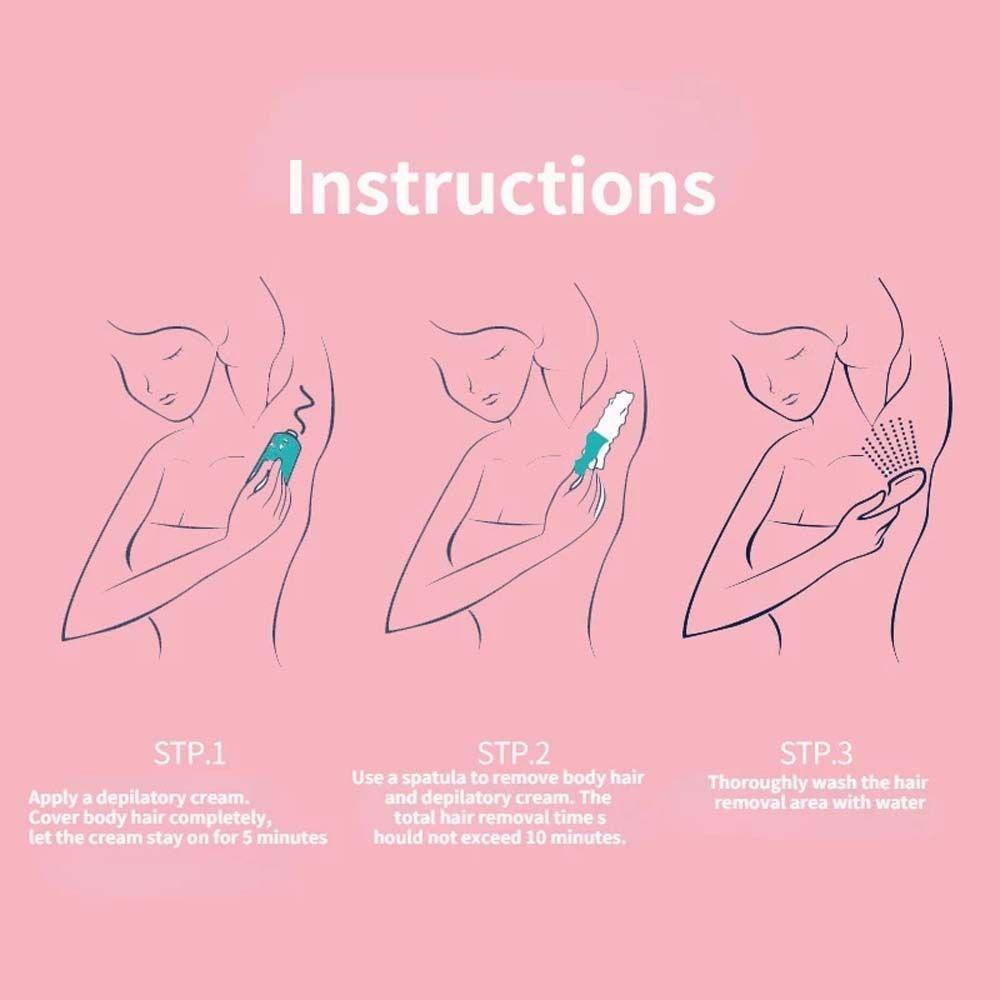 Instructions

STP.1
Apply a depilatory cream. Cover body hair completely, let the cream stay on for 5 minutes

STP.2
Use a spatula to remove body hair and depilatory cream. The total hair removal time s hould not exceed 10 minutes.

STP.3
Thoroughly wash the hair removal area with water