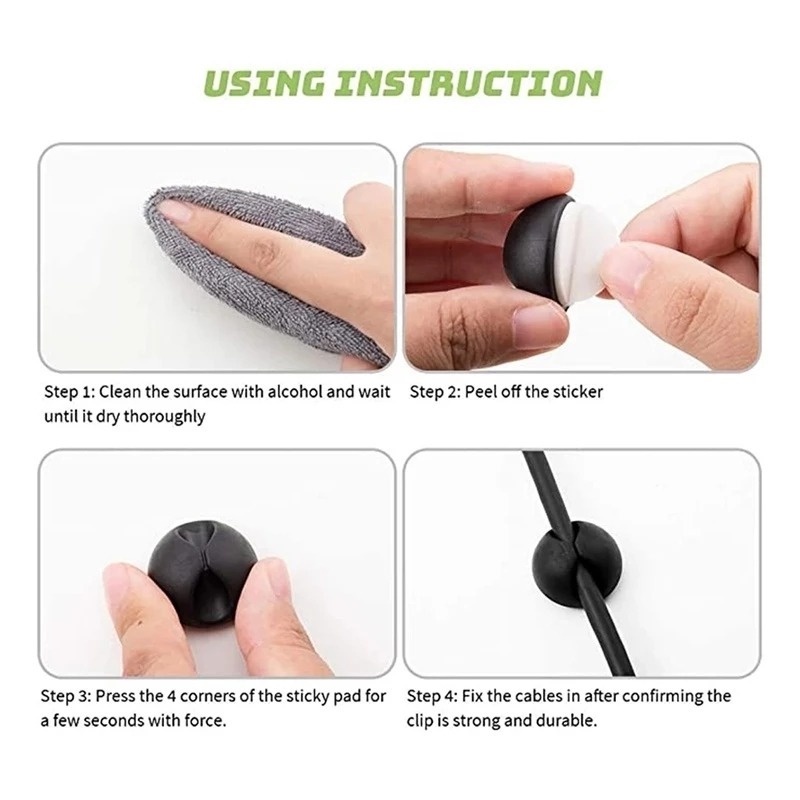 USING INSTRUCTION

Step 1: Clean the surface with alcohol and wait until it dry thoroughly

Step 2: Peel off the sticker

Step 3: Press the 4 corners of the sticky pad for a few seconds with force.

Step 4: Fix the cables in after confirming the clip is strong and durable.