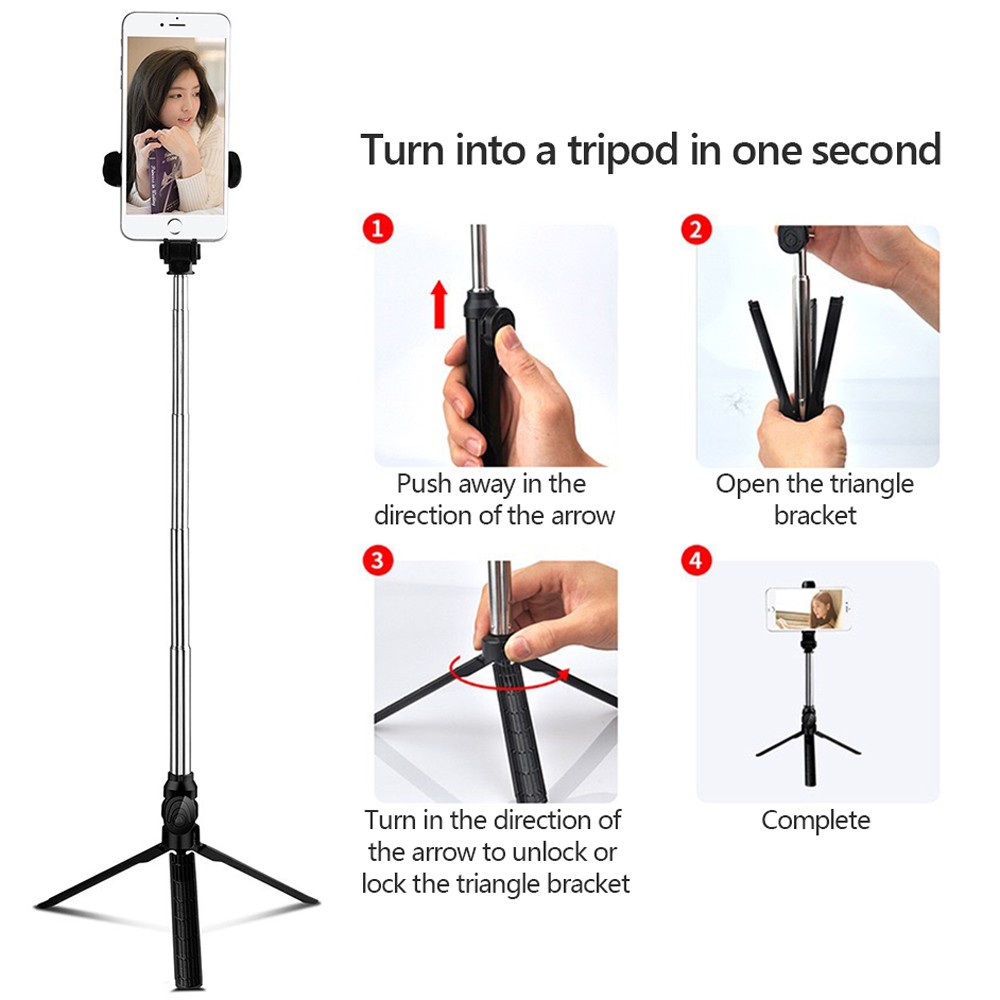 Turn into a tripod in one second

1

Push away in the direction of the arrow

2

Open the triangle bracket

3

Turn in the direction of the arrow to unlock or lock the triangle bracket

4

Complete