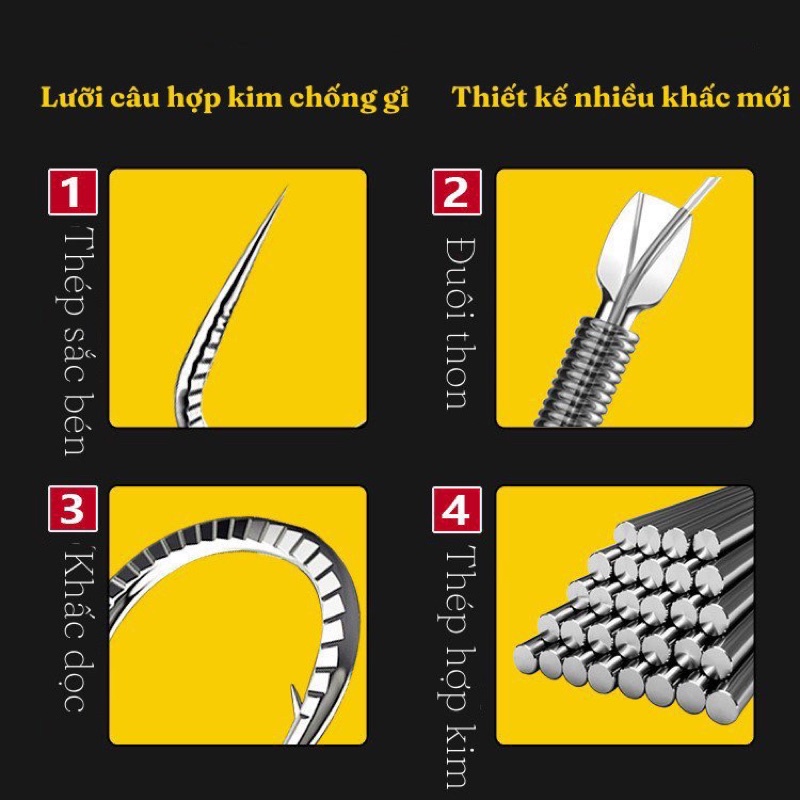 Lưỡi câu hợp kim chống gỉ

Thiết kế nhiều khấc mới

1

Thép sắc bén

2

Đuôi thon

3

Khấc dọc

4

Thép hợp kim