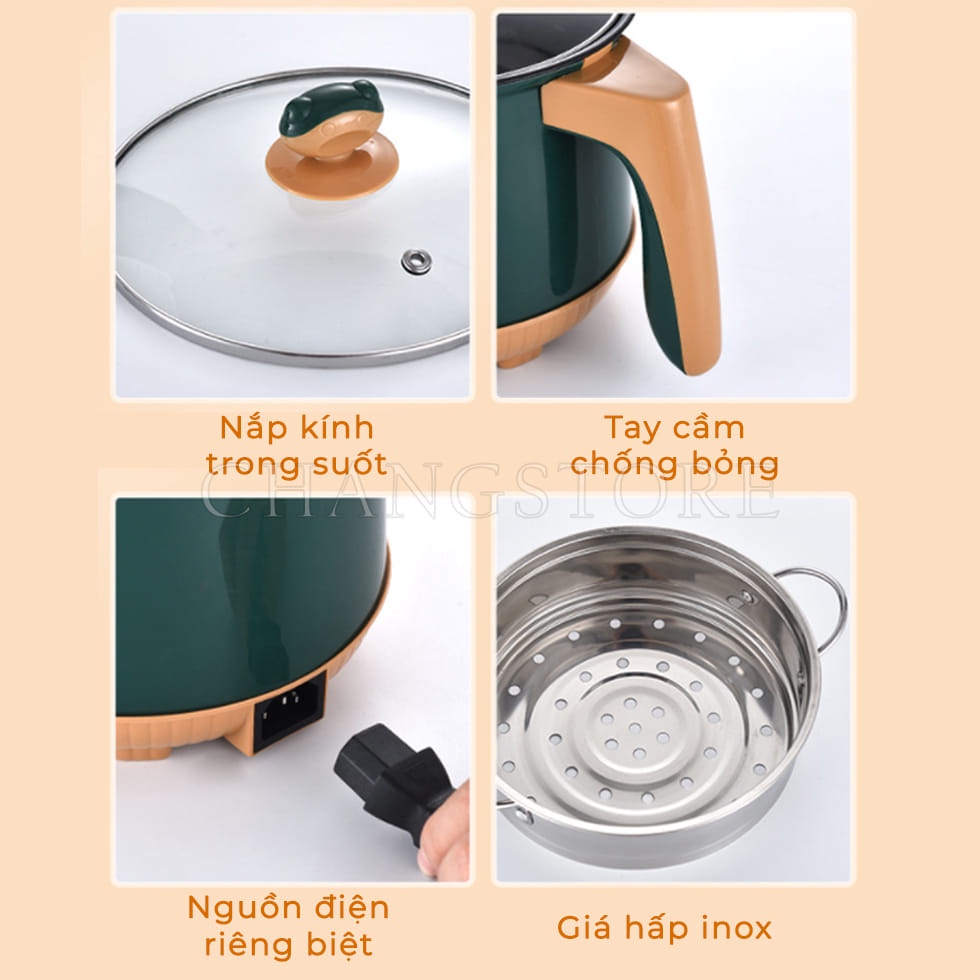 Nắp kính trong suốt

Tay cầm chống bỏng

CHANGSTORE

Nguồn điện riêng biệt

Giá hấp inox