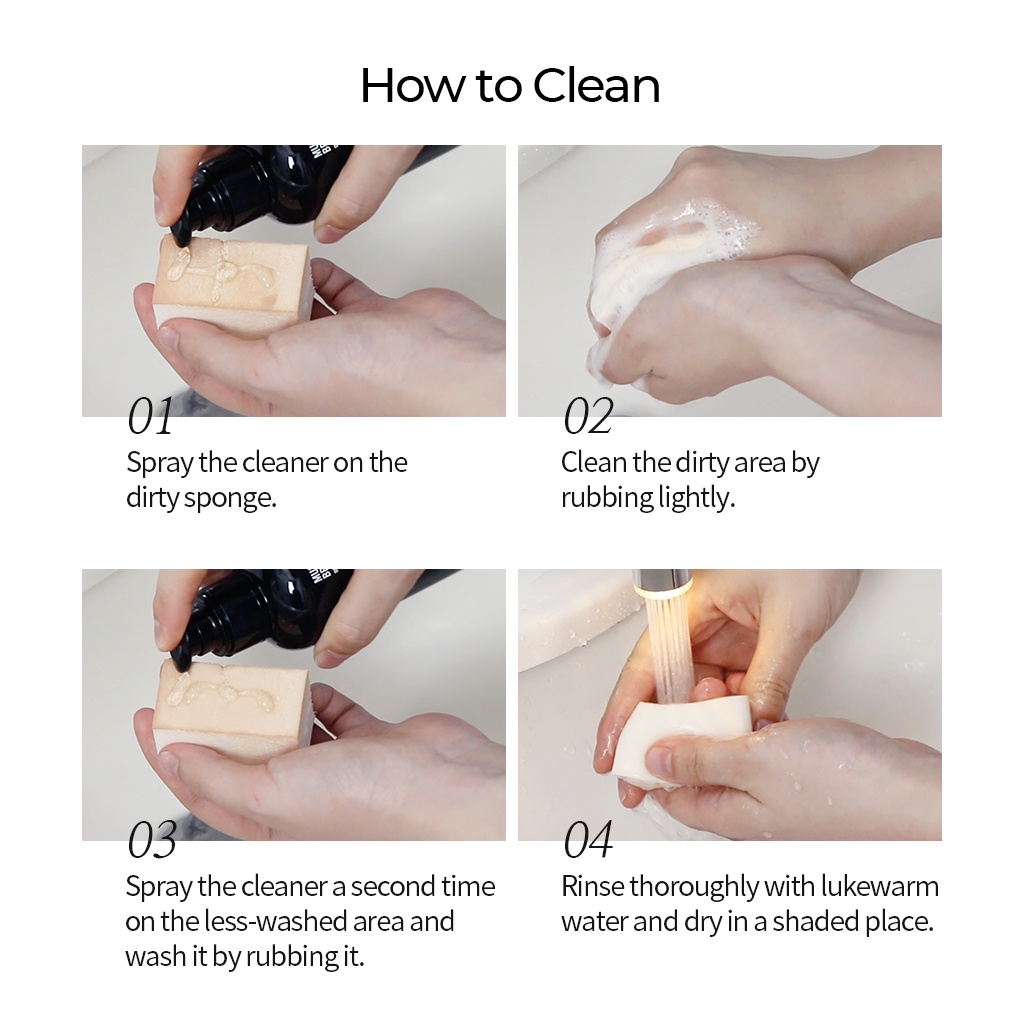 How to Clean

01
Spray the cleaner on the dirty sponge.

02
Clean the dirty area by rubbing lightly.

03
Spray the cleaner a second time on the less-washed area and wash it by rubbing it.

04
Rinse thoroughly with lukewarm water and dry in a shaded place.