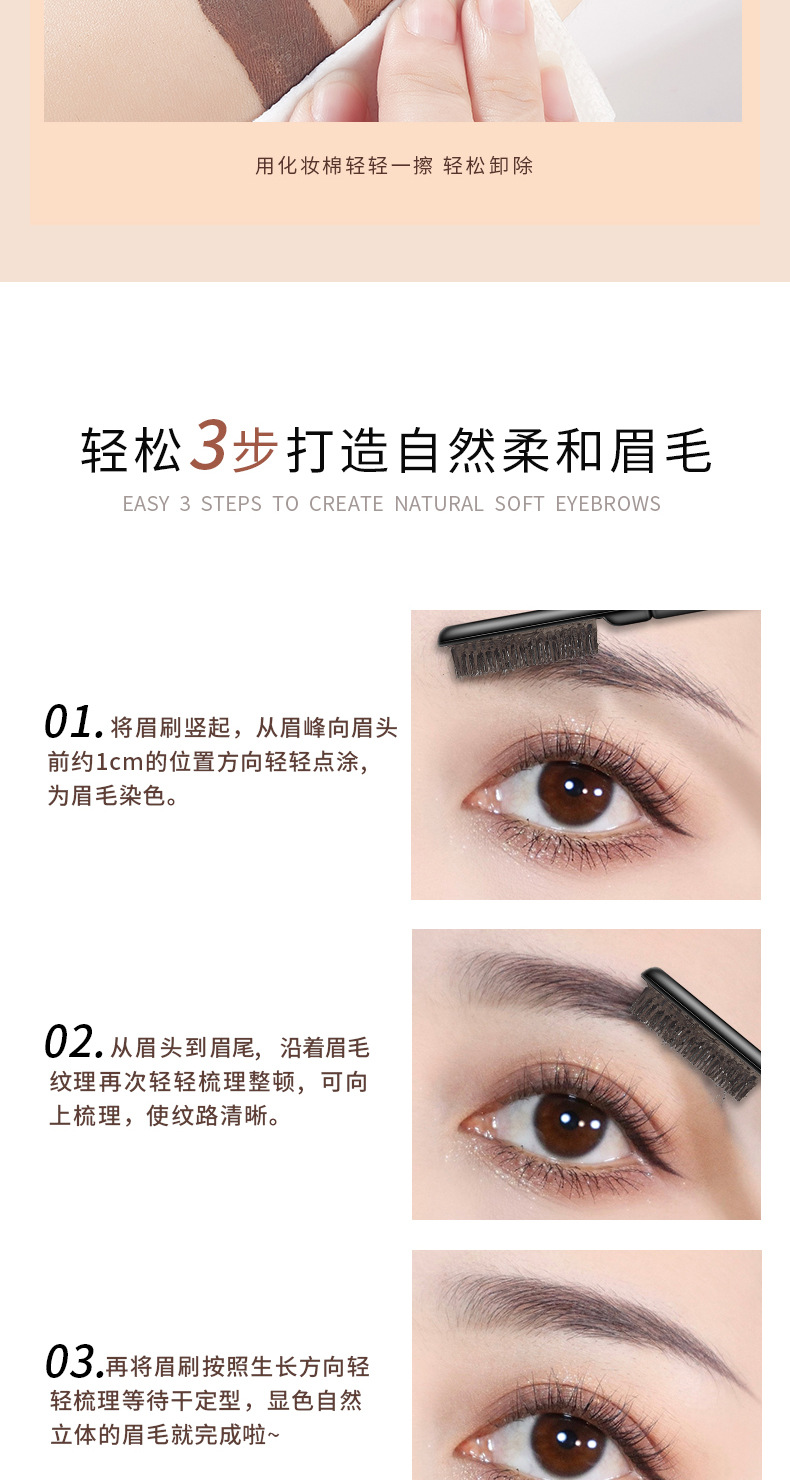 用化妆棉轻轻一擦 轻松卸除

轻松3步打造自然柔和眉毛
EASY 3 STEPS TO CREATE NATURAL SOFT EYEBROWS

01.将眉刷竖起，从眉峰向眉头前约1cm的位置方向轻轻点涂，为眉毛染色。

02.从眉头到眉尾，沿着眉毛纹理再次轻轻梳理整顿，可向上梳理，使纹路清晰。

03.再将眉刷按照生长方向轻轻梳理等待干定型，显色自然立体的眉毛就完成啦~