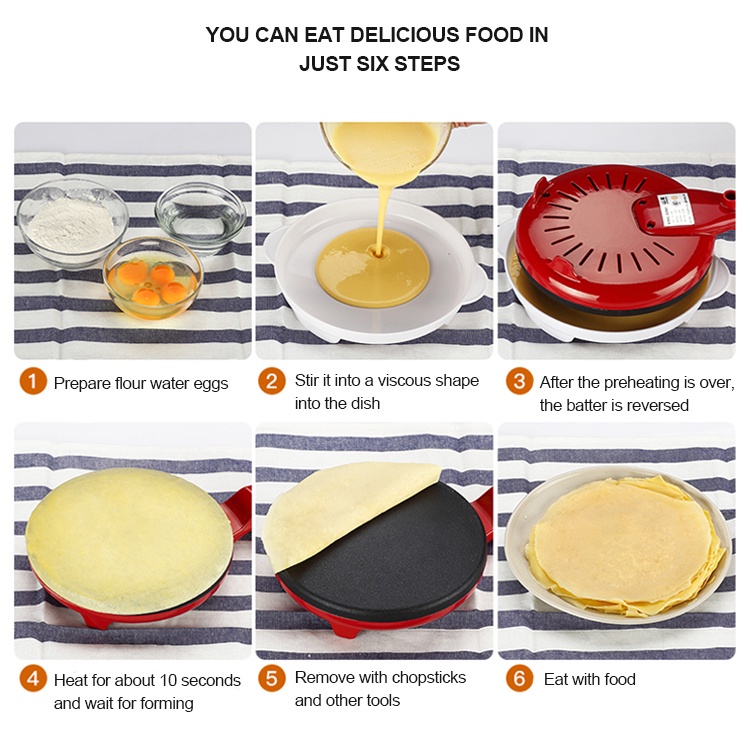 YOU CAN EAT DELICIOUS FOOD IN JUST SIX STEPS

1 Prepare flour water eggs

2 Stir it into a viscous shape into the dish

3 After the preheating is over, the batter is reversed

4 Heat for about 10 seconds and wait for forming

5 Remove with chopsticks and other tools

6 Eat with food