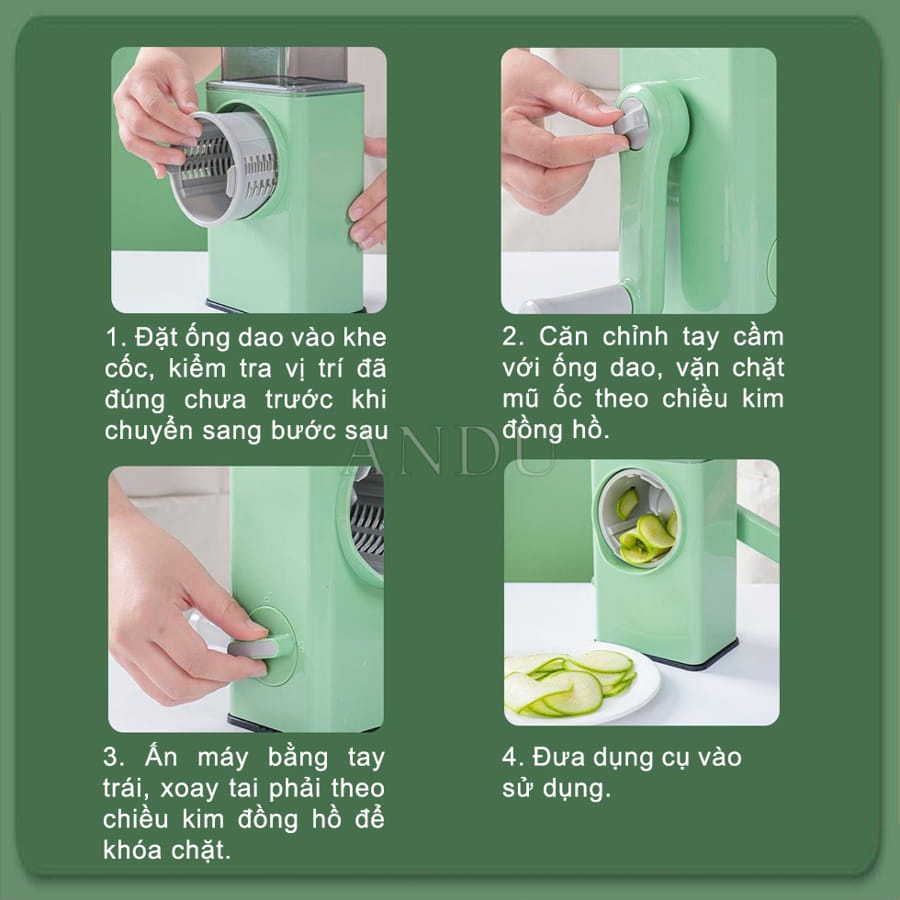 1. Đặt ống dao vào khe cốc, kiểm tra vị trí đã đúng chưa trước khi chuyển sang bước sau

2. Căn chỉnh tay cầm với ống dao, vặn chặt mũ ốc theo chiều kim đồng hồ.

ANDU

3. Ấn máy bằng tay trái, xoay tai phải theo chiều kim đồng hồ để khóa chặt.

4. Đưa dụng cụ vào sử dụng.