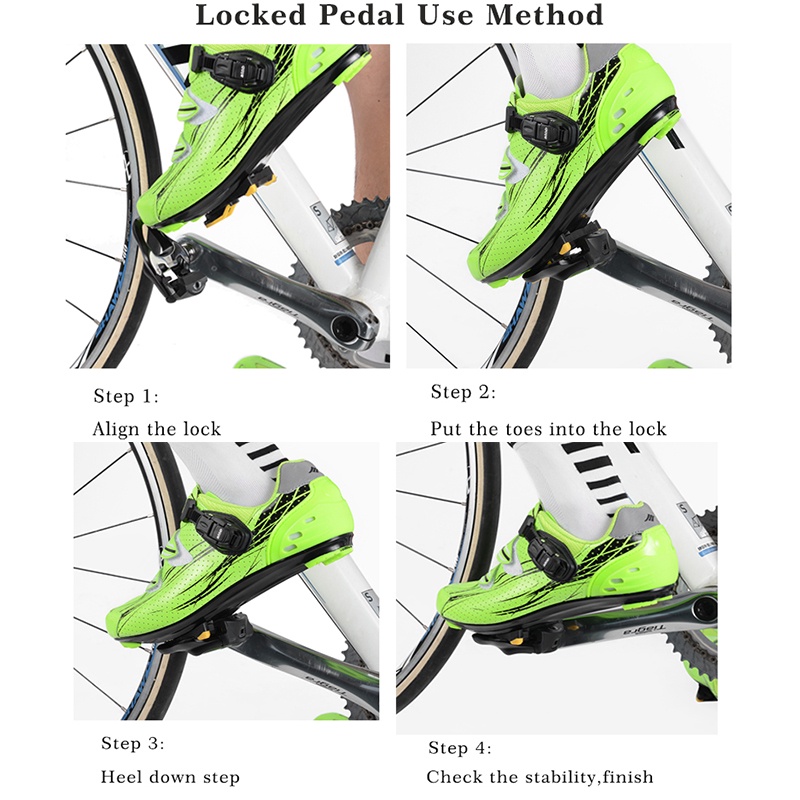 Locked Pedal Use Method

Step 1:

Align the lock

Step 2:

Put the toes into the lock

Step 3:

Heel down step

Step 4:

Check the stability,finish