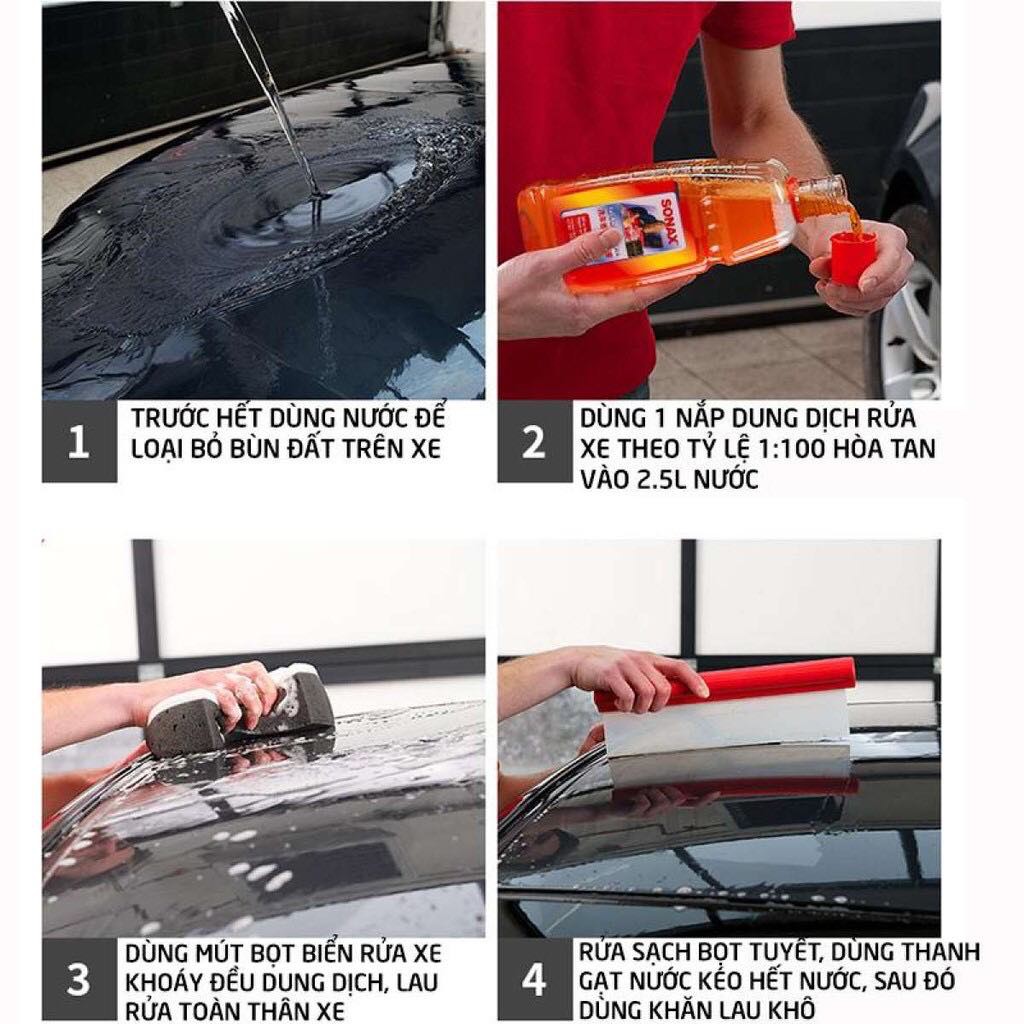 SONAX

1
TRƯỚC HẾT DÙNG NƯỚC ĐỂ LOẠI BỎ BÙN ĐẤT TRÊN XE

2
DÙNG 1 NẮP DUNG DỊCH RỬA XE THEO TỶ LỆ 1:100 HÒA TAN VÀO 2.5L NƯỚC

3
DÙNG MÚT BỌT BIỂN RỬA XE KHOÁY ĐỀU DUNG DỊCH, LAU RỬA TOÀN THÂN XE

4
RỬA SẠCH BỌT TUYẾT, DÙNG THANH GẠT NƯỚC KÉO HẾT NƯỚC, SAU ĐÓ DÙNG KHĂN LAU KHÔ