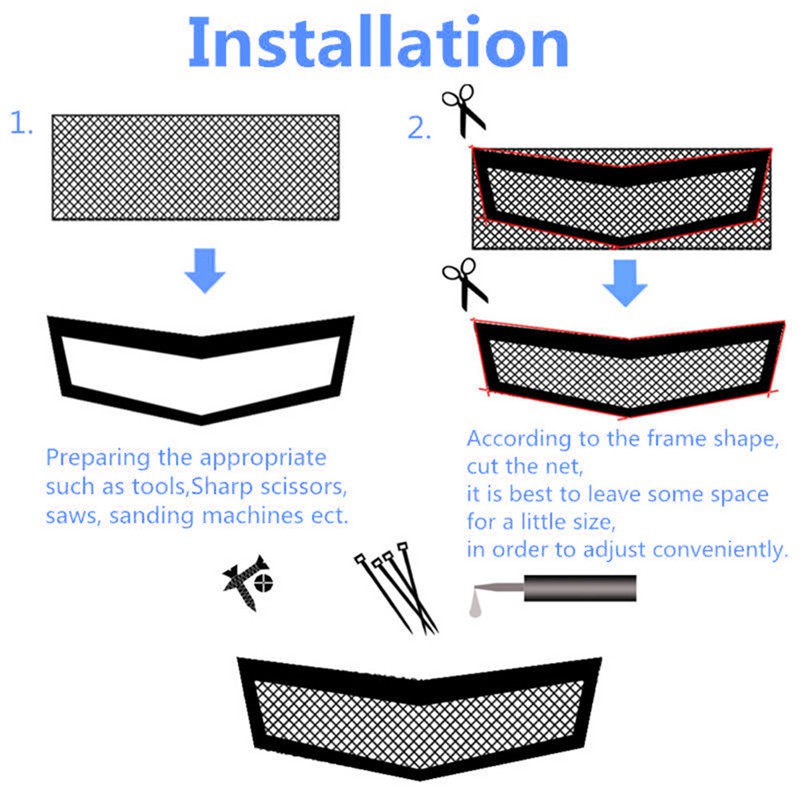 Installation

1.

Preparing the appropriate such as tools,Sharp scissors, saws, sanding machines ect.

2.

According to the frame shape, cut the net, it is best to leave some space for a little size, in order to adjust conveniently.