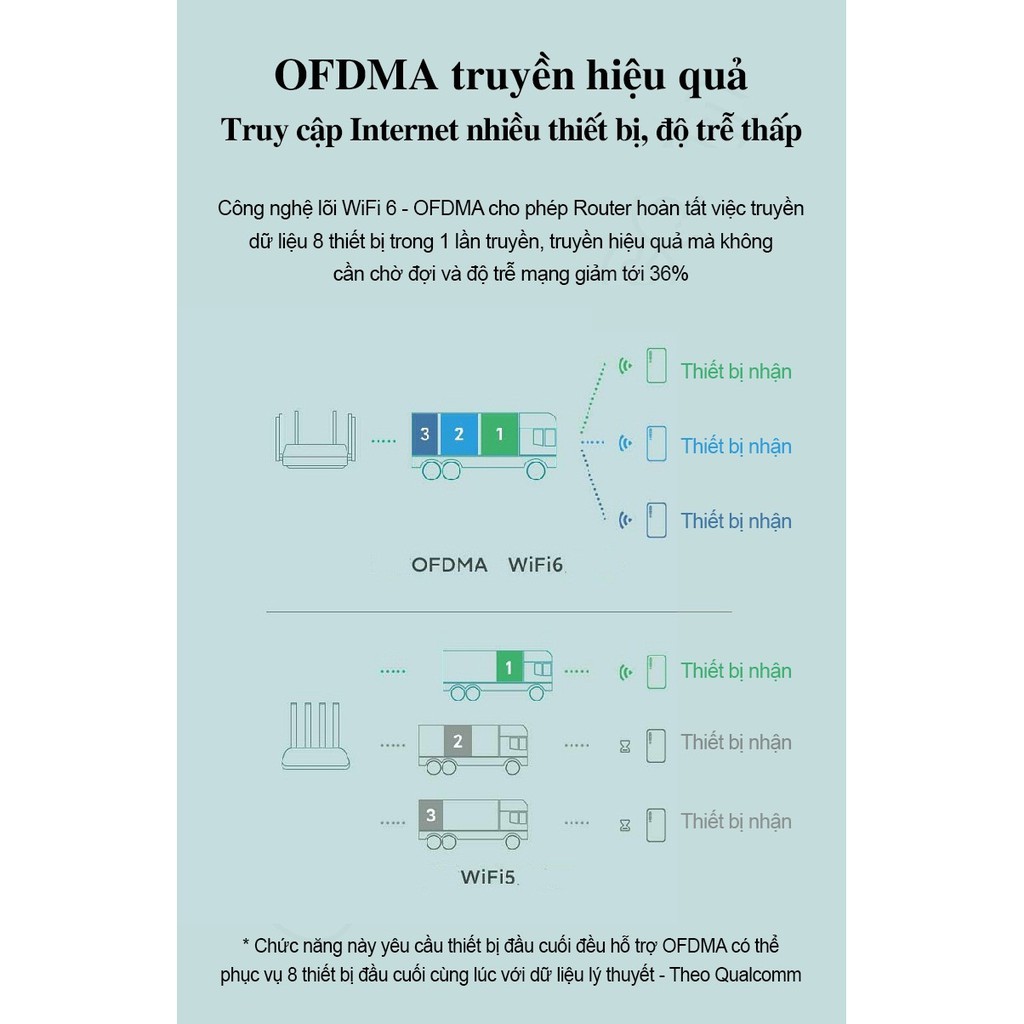 OFDMA truyền hiệu quả

Truy cập Internet nhiều thiết bị, độ trễ thấp

Công nghệ lõi WiFi 6 - OFDMA cho phép Router hoàn tất việc truyền dữ liệu 8 thiết bị trong 1 lần truyền, truyền hiệu quả mà không cần chờ đợi và độ trễ mạng giảm tới 36%

3 2 1

Thiết bị nhận

Thiết bị nhận

Thiết bị nhận

OFDMA WiFi6

1

Thiết bị nhận

2

Thiết bị nhận

3

Thiết bị nhận

WiFi5

* Chức năng này yêu cầu thiết bị đầu cuối đều hỗ trợ OFDMA có thể phục vụ 8 thiết bị đầu cuối cùng lúc với dữ liệu lý thuyết - Theo Qualcomm