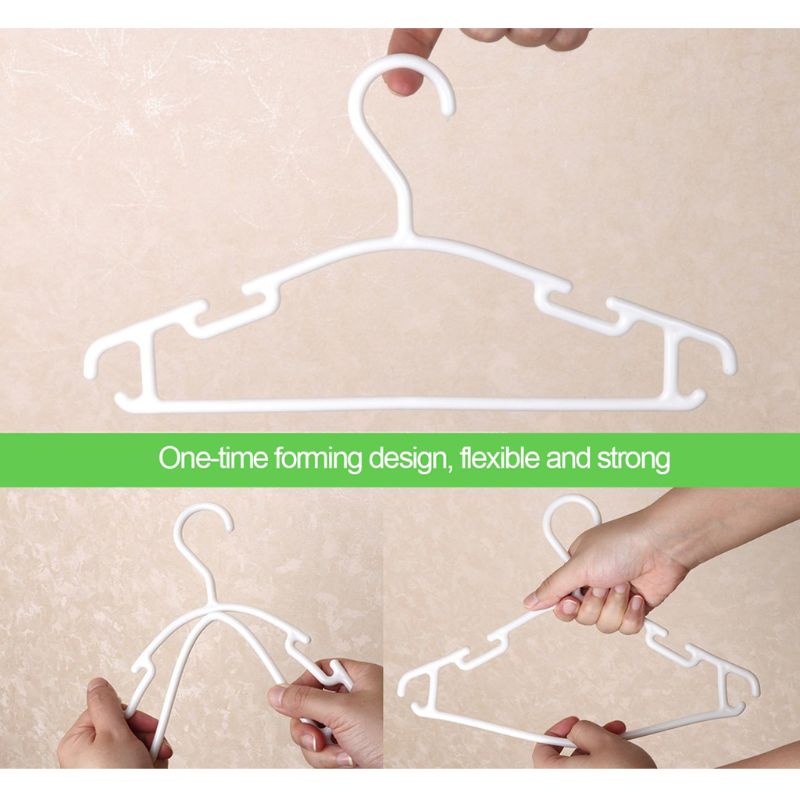 One-time forming design, flexible and strong