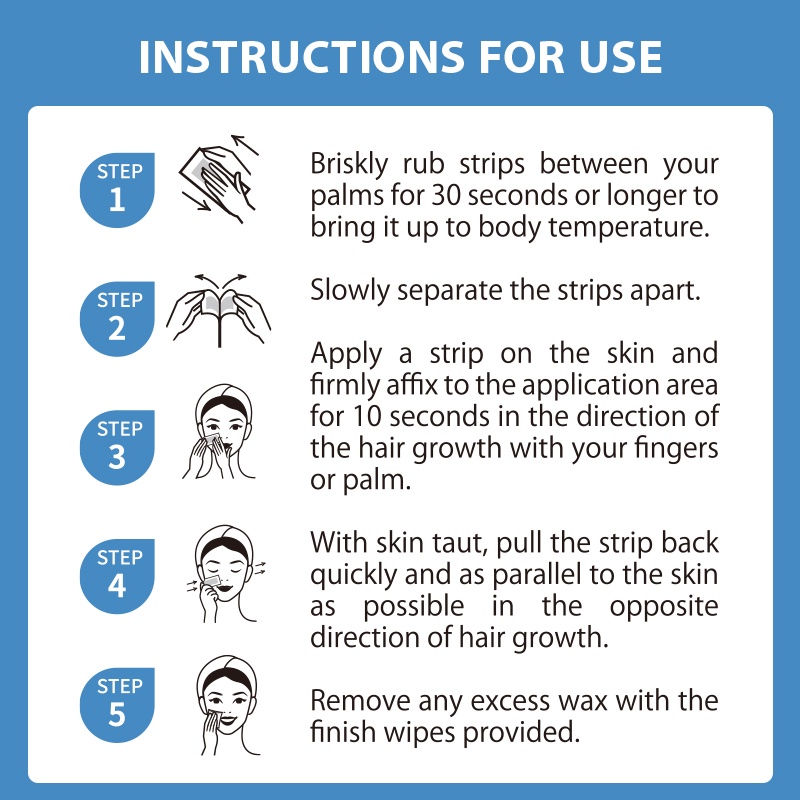 INSTRUCTIONS FOR USE

STEP 1

Briskly rub strips between your palms for 30 seconds or longer to bring it up to body temperature.

STEP 2

Slowly separate the strips apart.

STEP 3

Apply a strip on the skin and firmly affix to the application area for 10 seconds in the direction of the hair growth with your fingers or palm.

STEP 4

With skin taut, pull the strip back quickly and as parallel to the skin as possible in the opposite direction of hair growth.

STEP 5

Remove any excess wax with the finish wipes provided.