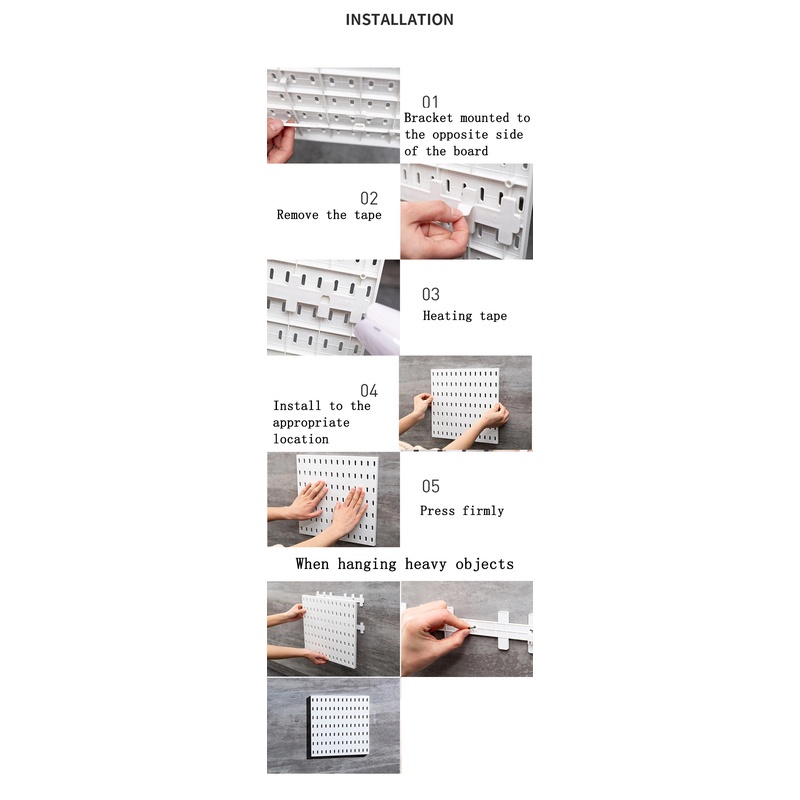 INSTALLATION

01
Bracket mounted to the opposite side of the board

02
Remove the tape

03
Heating tape

04
Install to the appropriate location

05
Press firmly

When hanging heavy objects