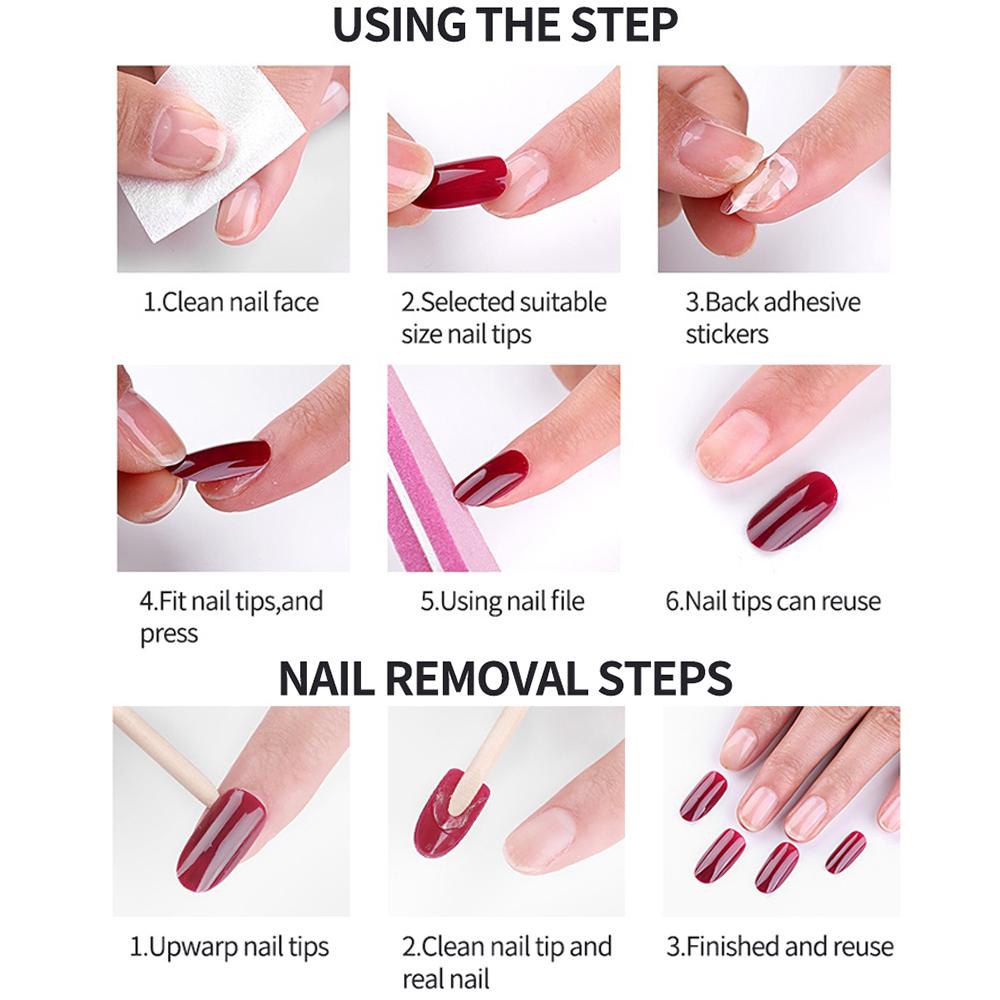 USING THE STEP

1.Clean nail face

2.Selected suitable size nail tips

3.Back adhesive stickers

4.Fit nail tips,and press

5.Using nail file

6.Nail tips can reuse

NAIL REMOVAL STEPS

1.Upwarp nail tips

2.Clean nail tip and real nail

3.Finished and reuse