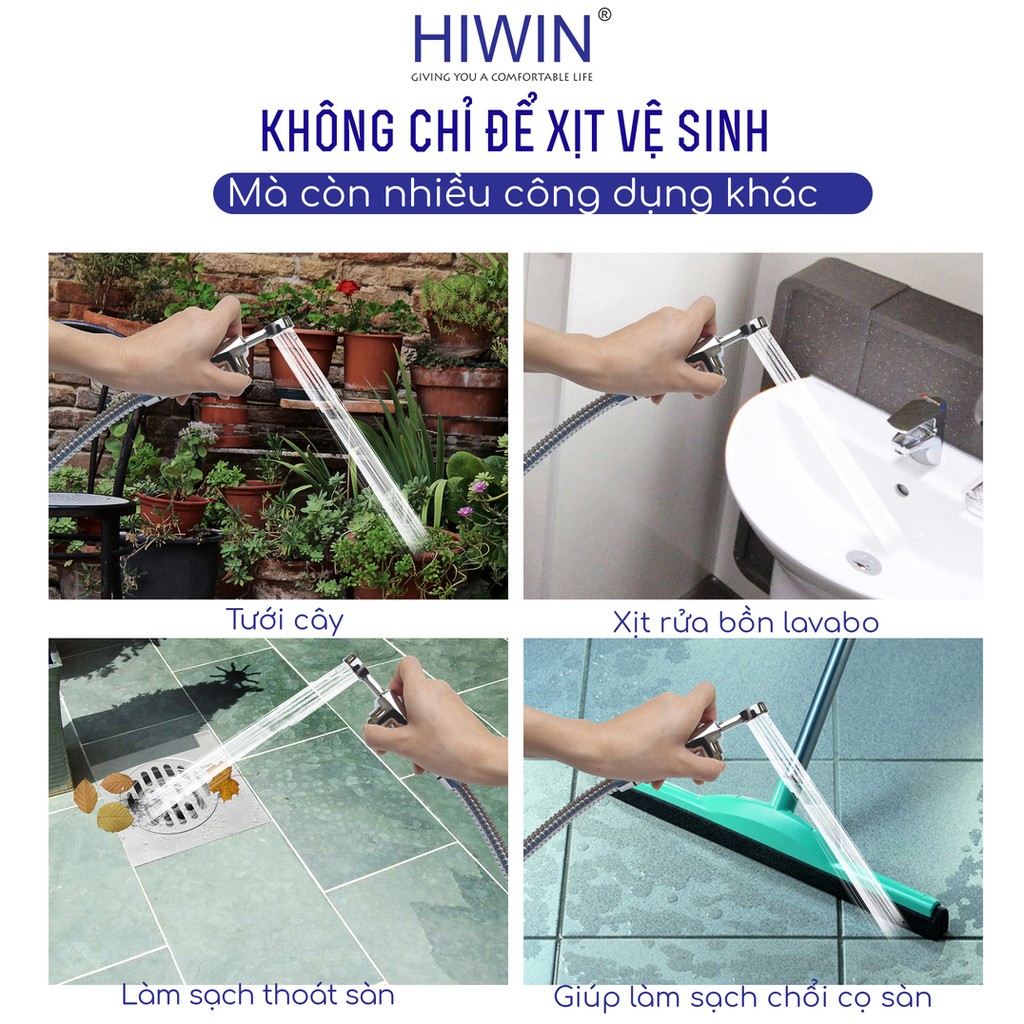 HIWIN®
GIVING YOU A COMFORTABLE LIFE

KHÔNG CHỈ ĐỂ XỊT VỆ SINH
Mà còn nhiều công dụng khác

Tưới cây

Xịt rửa bồn lavabo

Làm sạch thoát sàn

Giúp làm sạch chổi cọ sàn