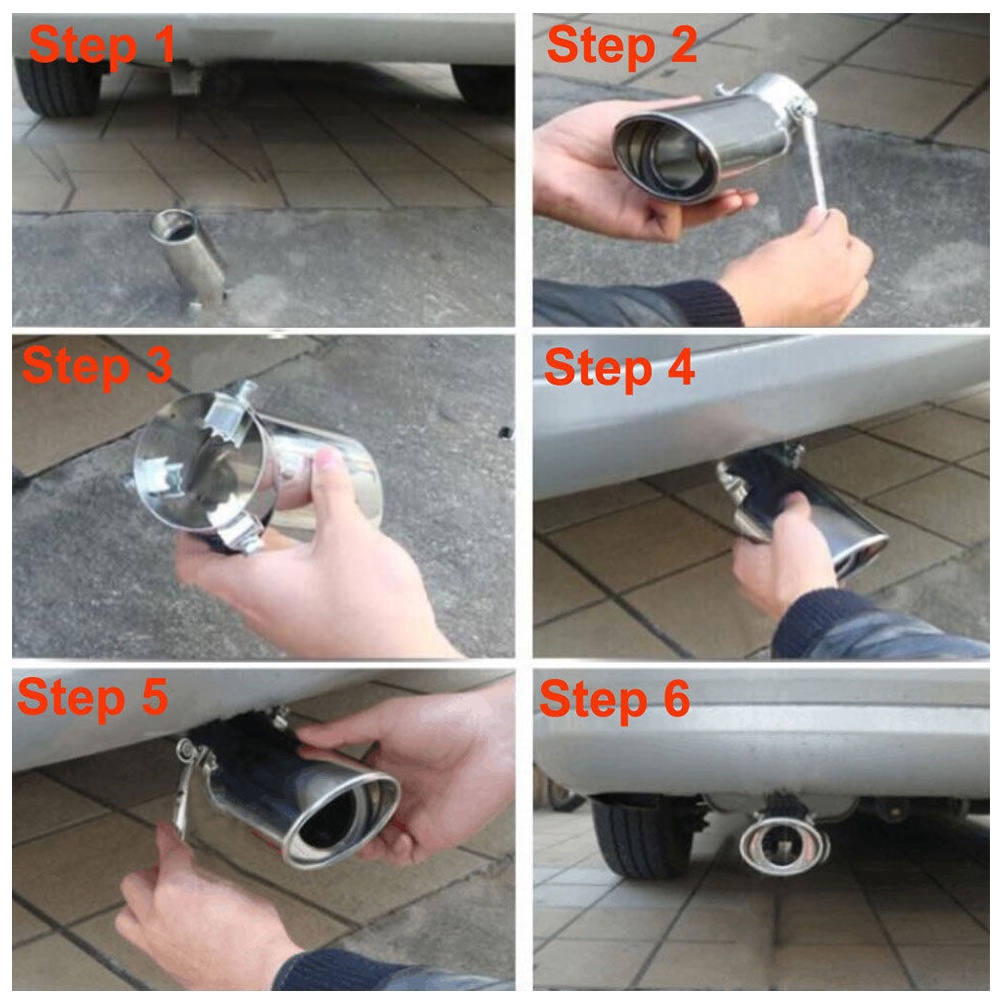 Step 1

Step 2

Step 3

Step 4

Step 5

Step 6