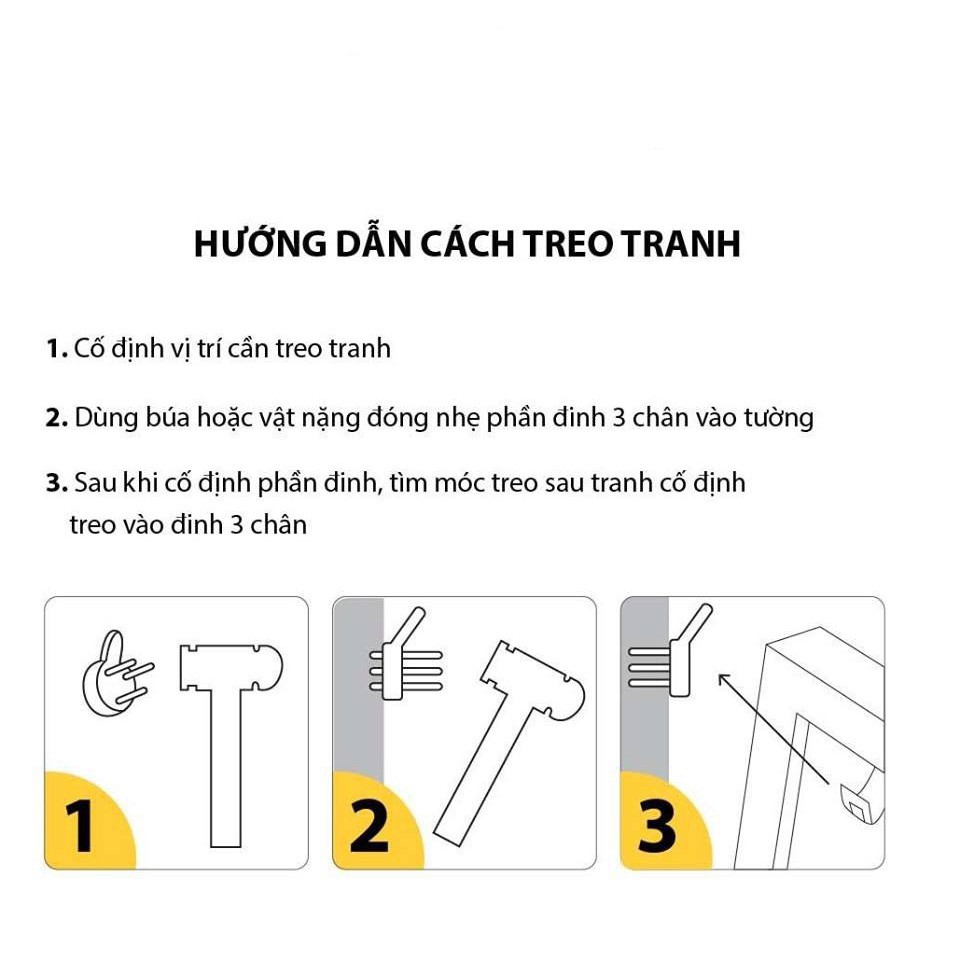 HƯỚNG DẪN CÁCH TREO TRANH

1. Cố định vị trí cần treo tranh

2. Dùng búa hoặc vật nặng đóng nhẹ phần đinh 3 chân vào tường

3. Sau khi cố định phần đinh, tìm móc treo sau tranh cố định treo vào đinh 3 chân

1

2

3