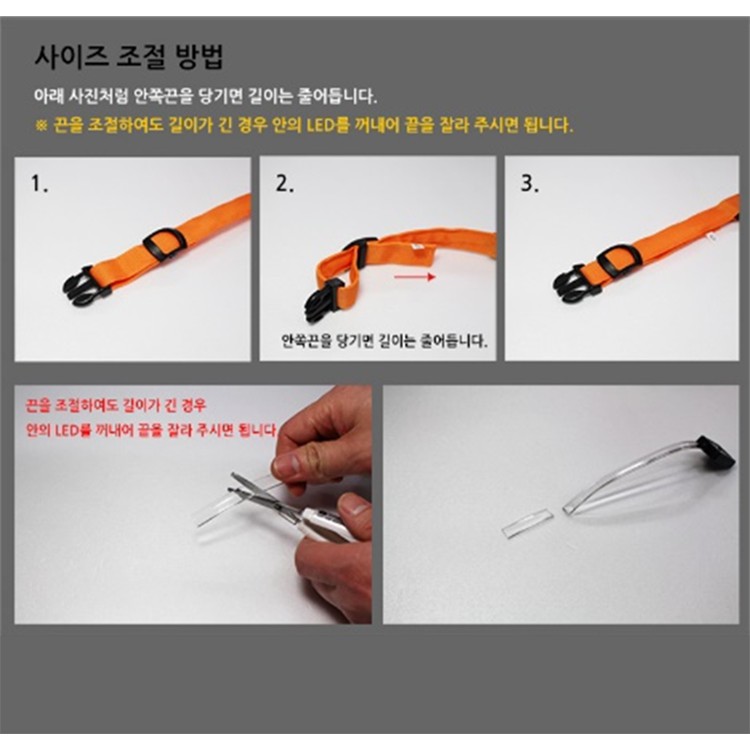 사이즈 조절 방법

아래 사진처럼 안쪽끈을 당기면 길이는 줄어듭니다.

※ 끈을 조절하여도 길이가 긴 경우 안의 LED를 꺼내어 끝을 잘라 주시면 됩니다.

1.

2.

안쪽끈을 당기면 길이는 줄어듭니다.

3.

끈을 조절하여도 길이가 긴 경우
안의 LED를 꺼내어 끝을 잘라 주시면 됩니다