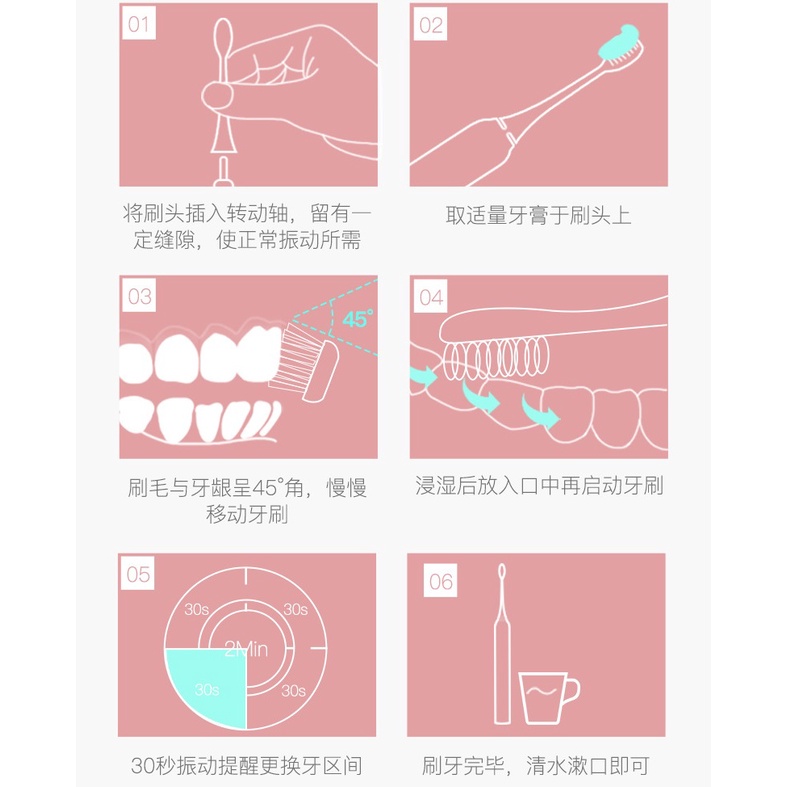 01

将刷头插入转动轴，留有一定缝隙，使正常振动所需

02

取适量牙膏于刷头上

03

45°

刷毛与牙龈呈45°角，慢慢移动牙刷

04

浸湿后放入口中再启动牙刷

05

30s

30s

2Min

30s

30s

30秒振动提醒更换牙区间

06

刷牙完毕，清水漱口即可