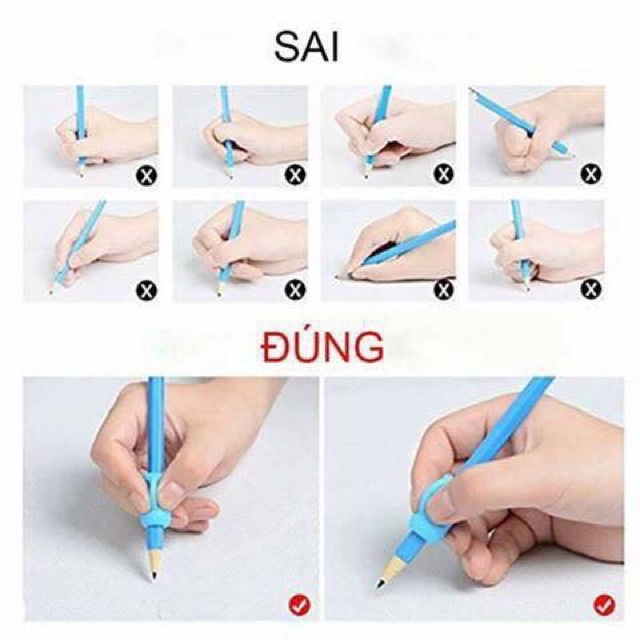 SAI

ĐÚNG