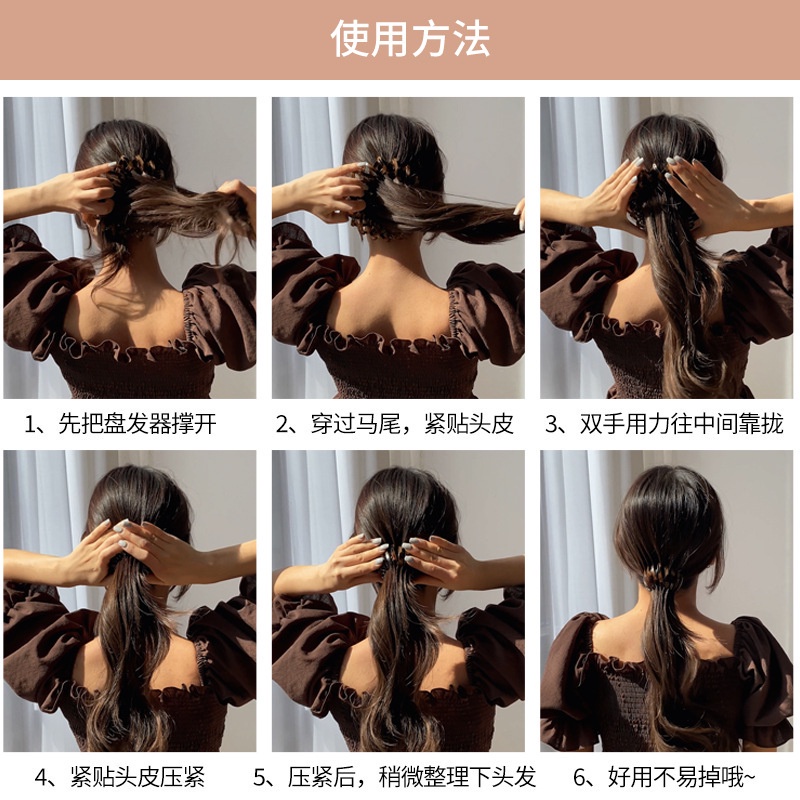 使用方法

1、先把盘发器撑开

2、穿过马尾，紧贴头皮

3、双手用力往中间靠拢

4、紧贴头皮压紧

5、压紧后，稍微整理下头发

6、好用不易掉哦~