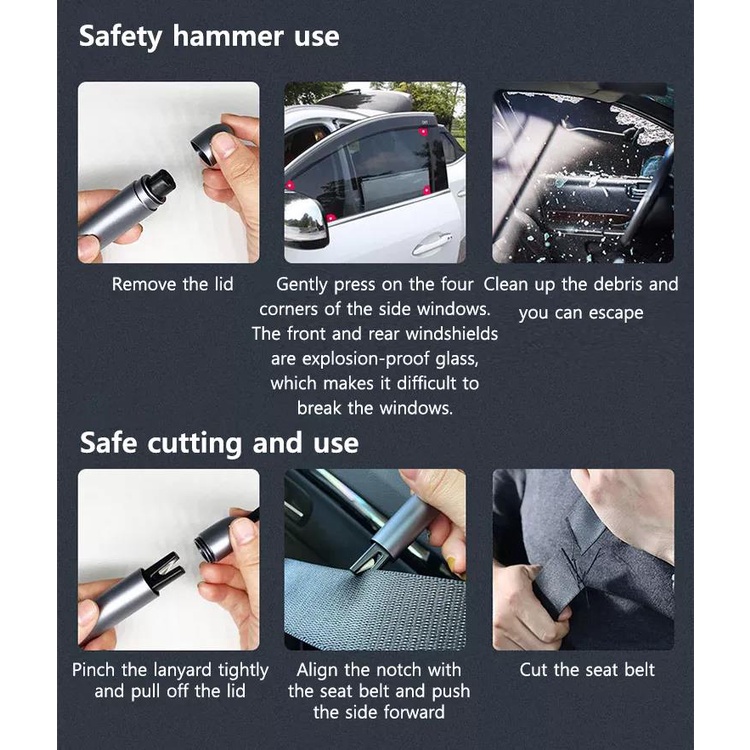 Safety hammer use

Remove the lid

Gently press on the four corners of the side windows. The front and rear windshields are explosion-proof glass, which makes it difficult to break the windows.

Clean up the debris and you can escape

Safe cutting and use

Pinch the lanyard tightly and pull off the lid

Align the notch with the seat belt and push the side forward

Cut the seat belt