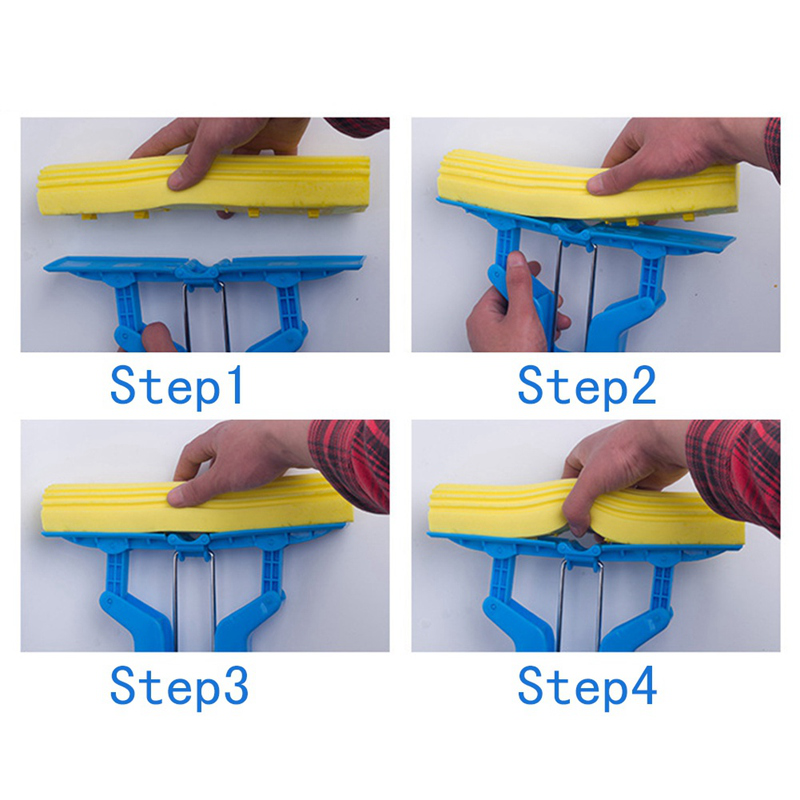 Step1

Step2

Step3

Step4