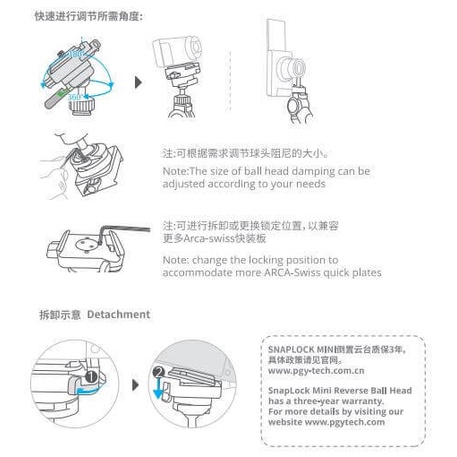 快速进行调节所需角度:

180°

360°

注:可根据需求调节球头阻尼的大小。

Note:The size of ball head damping can be adjusted according to your needs

注:可进行拆卸或更换锁定位置,以兼容更多Arca-swiss快装板

Note: change the locking position to accommodate more ARCA-Swiss quick plates

拆卸示意 Detachment

1

2

SNAPLOCK MINI倒置云台质保3年,具体政策请见官网。
www.pgy-tech.com.cn

SnapLock Mini Reverse Ball Head has a three-year warranty. For more details by visiting our website www.pgytech.com